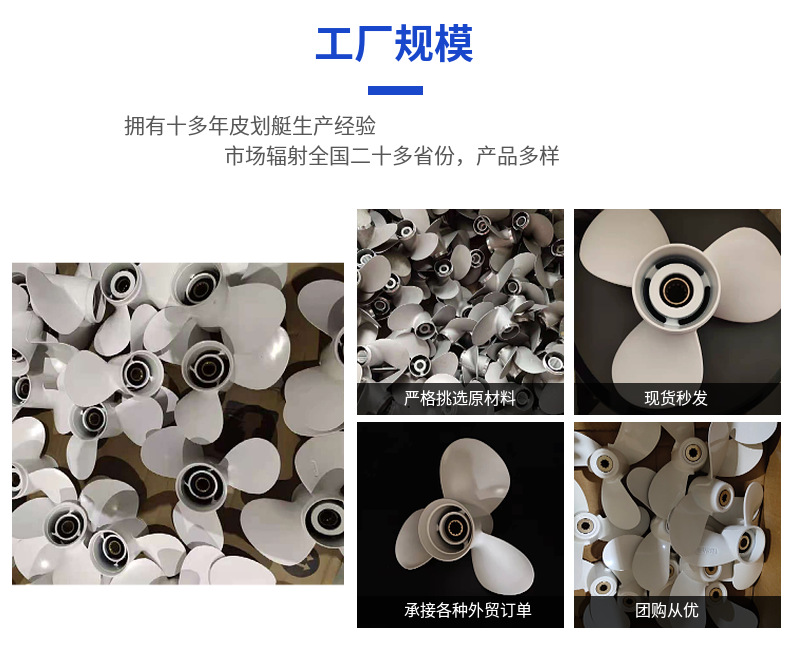 工厂规模

拥有十多年皮划艇生产经验
市场辐射全国二十多省份，产品多样

严格挑选原材料

现货秒发

承接各种外贸订单

团购从优