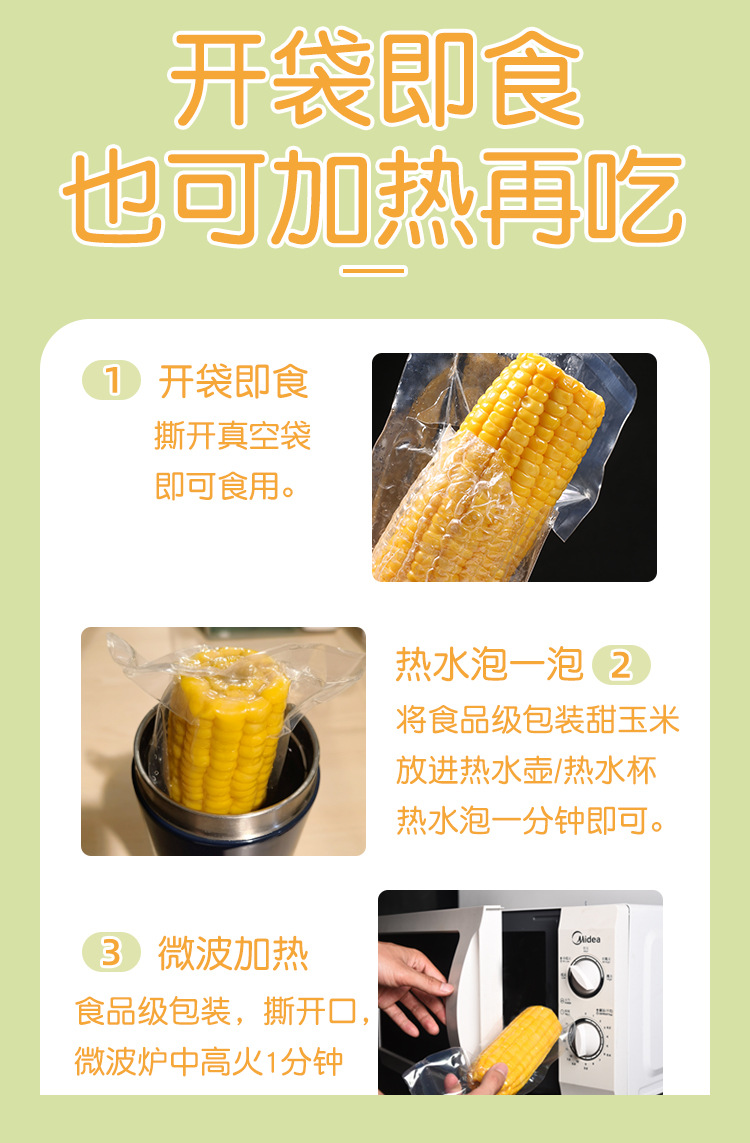 开袋即食
也可加热再吃

1 开袋即食
撕开真空袋
即可食用。

热水泡一泡 2
将食品级包装甜玉米
放进热水壶/热水杯
热水泡一分钟即可。

3 微波加热
食品级包装，撕开口，
微波炉中高火1分钟

Midea