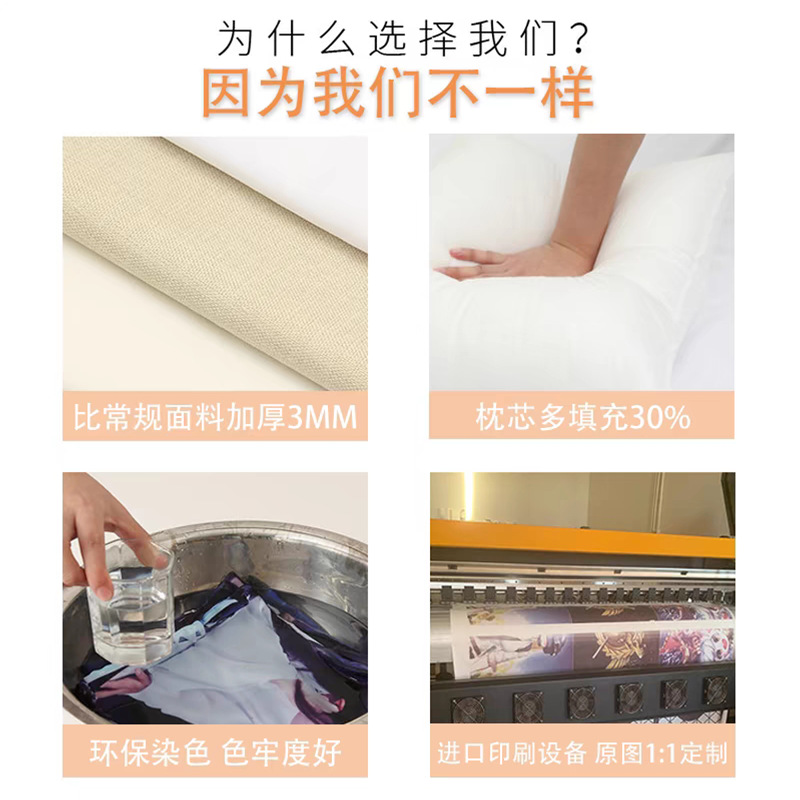 为什么选择我们？
因为我们不一样

比常规面料加厚3MM

枕芯多填充30%

环保染色 色牢度好

进口印刷设备 原图1:1定制