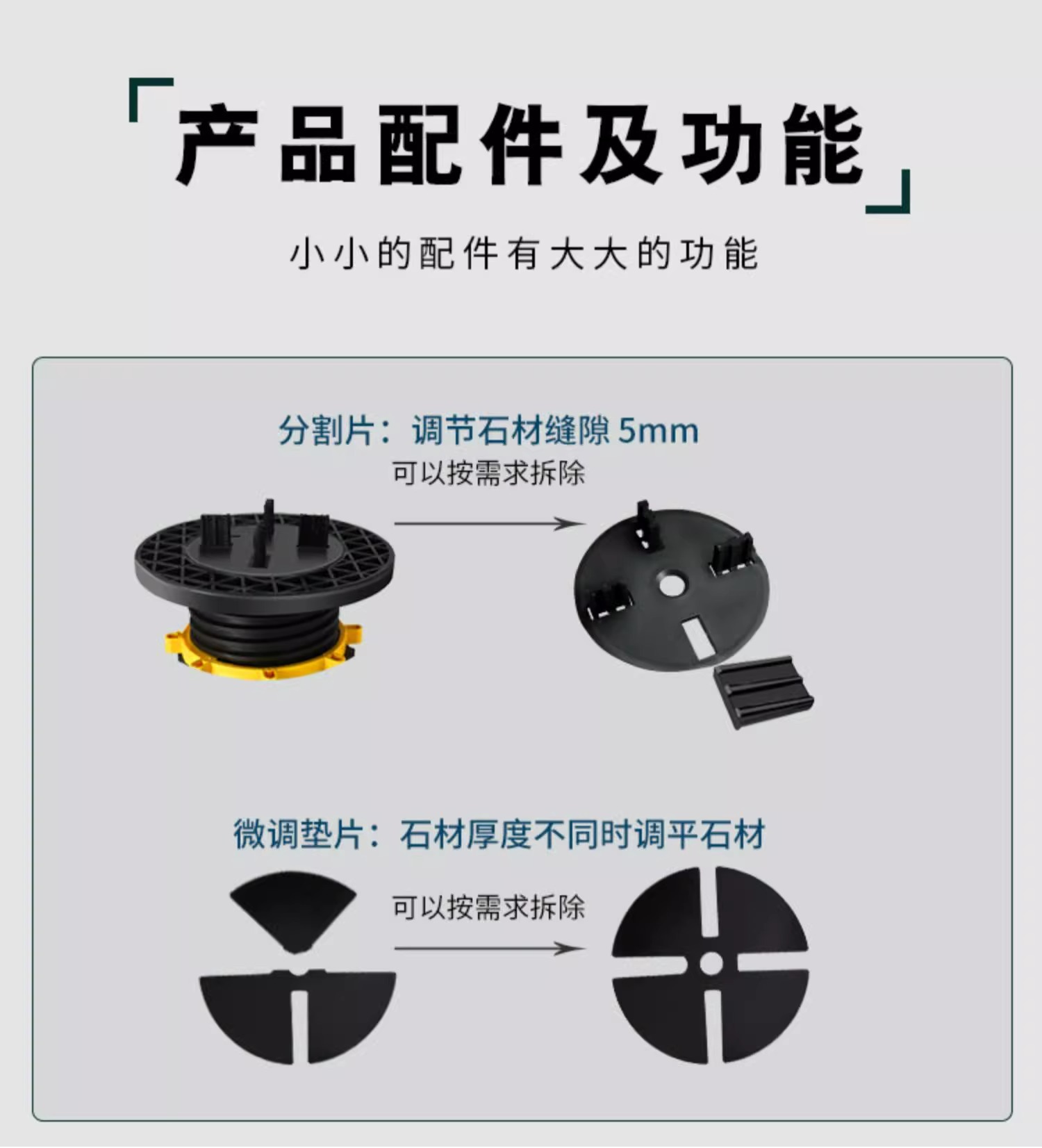 「产品配件及功能」

小小的配件有大大的功能

分割片：调节石材缝隙 5mm
可以按需求拆除

微调垫片：石材厚度不同时调平石材
可以按需求拆除