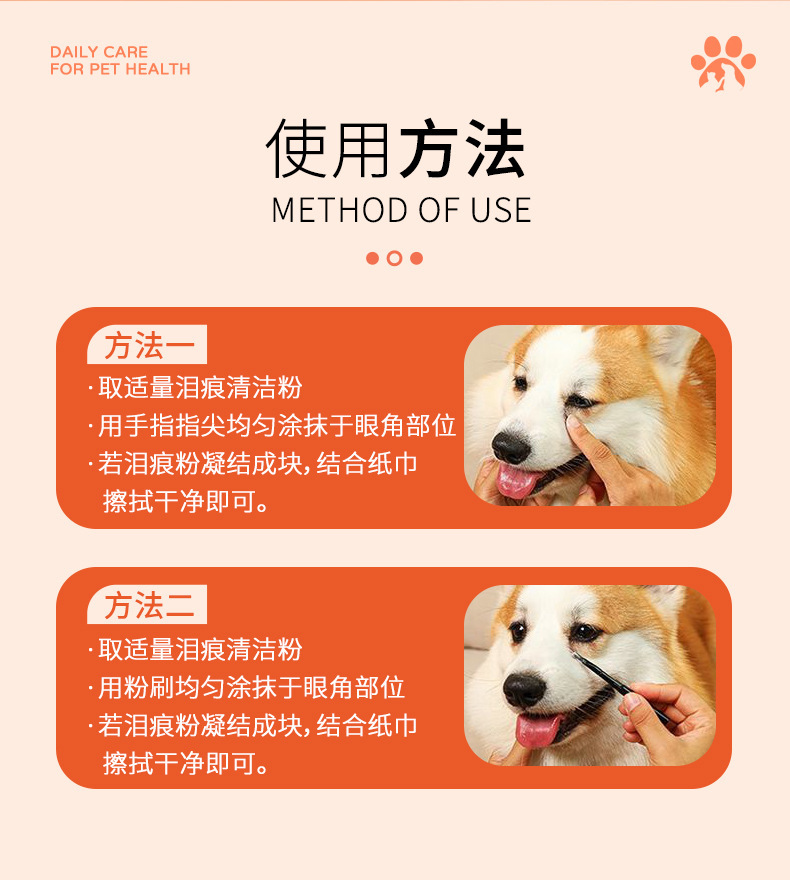 DAILY CARE
FOR PET HEALTH

使用方法
METHOD OF USE

方法一
·取适量泪痕清洁粉
·用手指指尖均匀涂抹于眼角部位
·若泪痕粉凝结成块，结合纸巾擦拭干净即可。

方法二
·取适量泪痕清洁粉
·用粉刷均匀涂抹于眼角部位
·若泪痕粉凝结成块，结合纸巾擦拭干净即可。