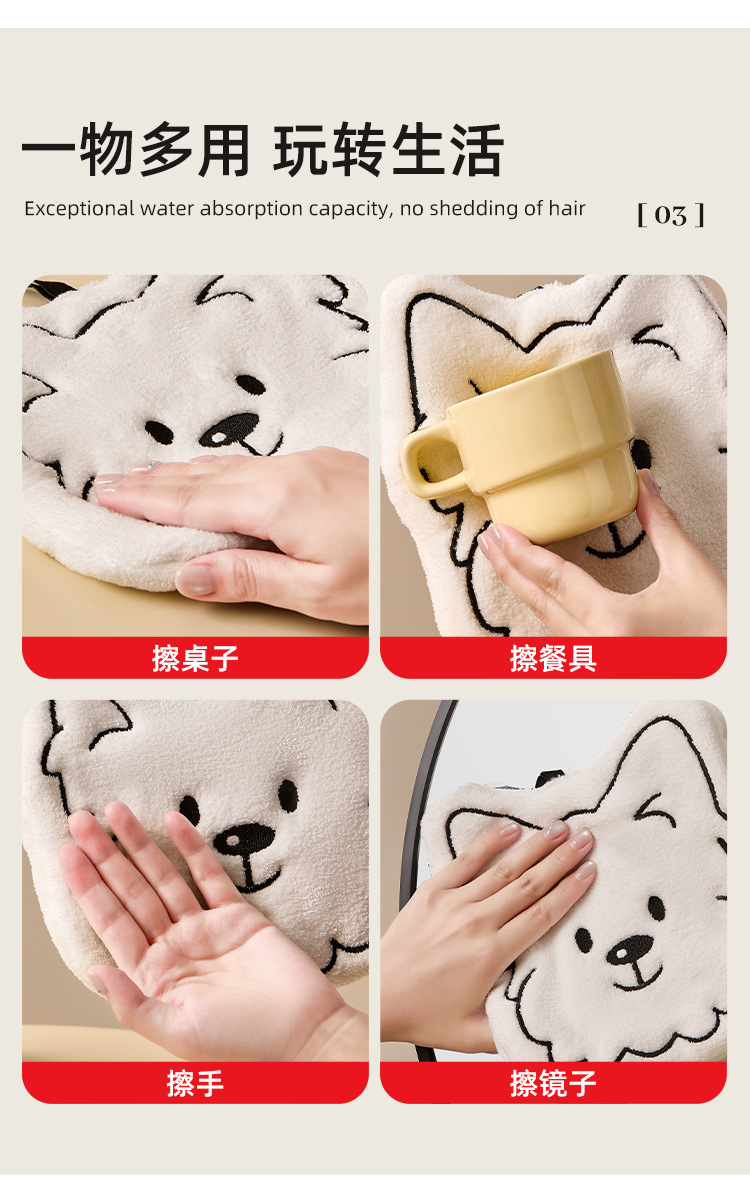 一物多用 玩转生活

Exceptional water absorption capacity, no shedding of hair

[ 03 ]

擦桌子

擦餐具

擦手

擦镜子