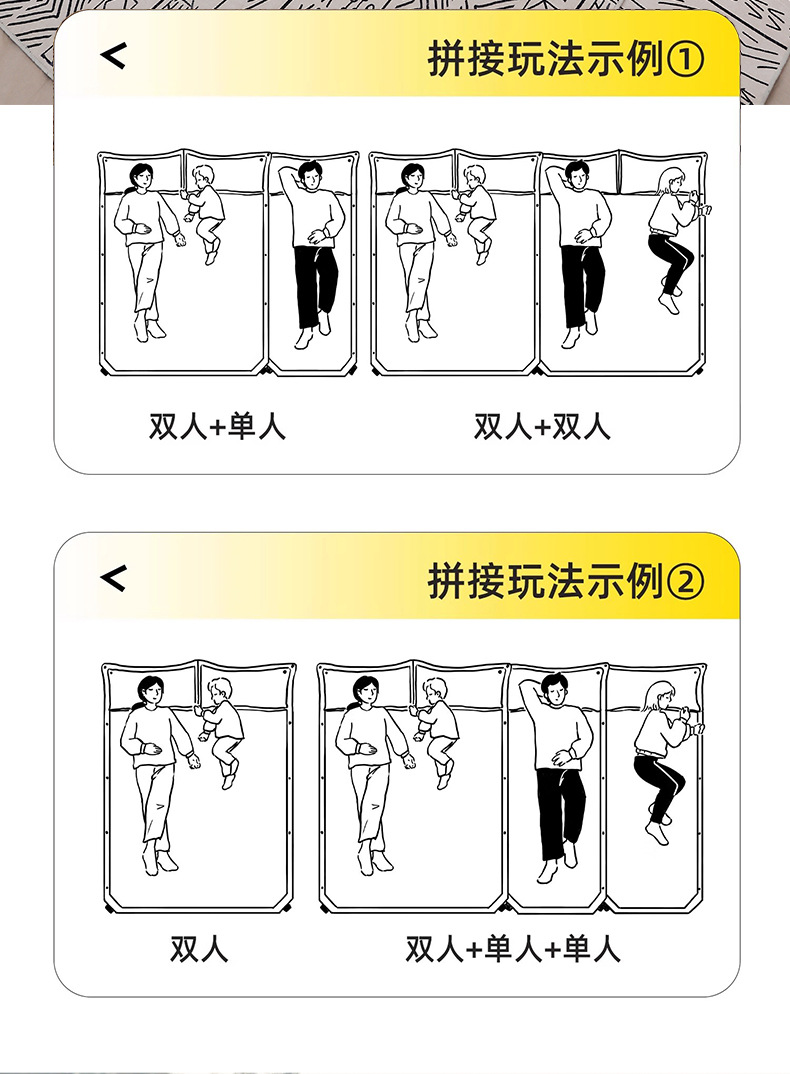 <

拼接玩法示例①

双人+单人

双人+双人

<

拼接玩法示例②

双人

双人+单人+单人