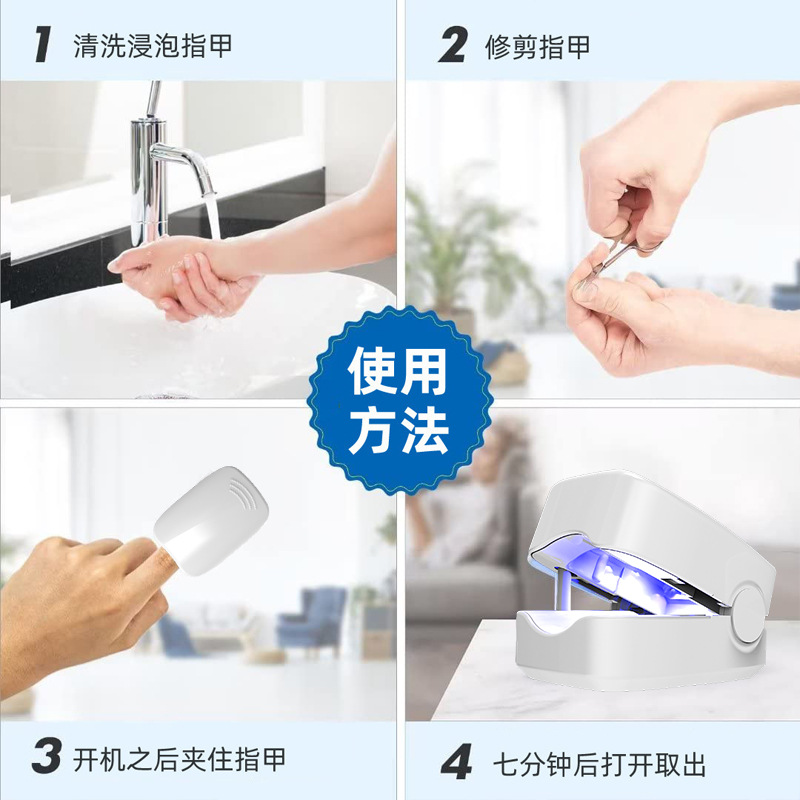 1 清洗浸泡指甲

2 修剪指甲

使用方法

3 开机之后夹住指甲

4 七分钟后打开取出