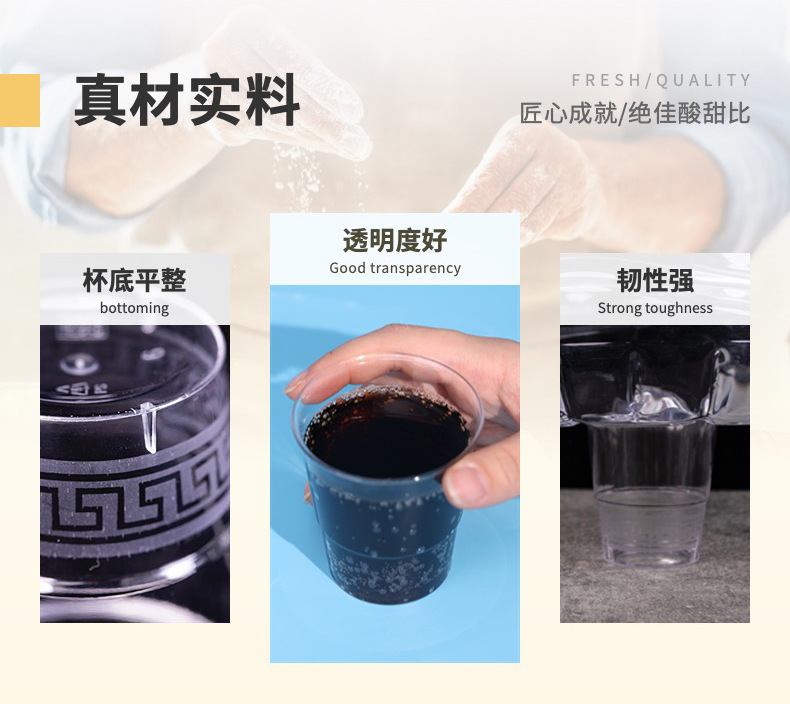 真材实料

FRESH/QUALITY
匠心成就/绝佳酸甜比

杯底平整
bottoming

透明度好
Good transparency

韧性强
Strong toughness