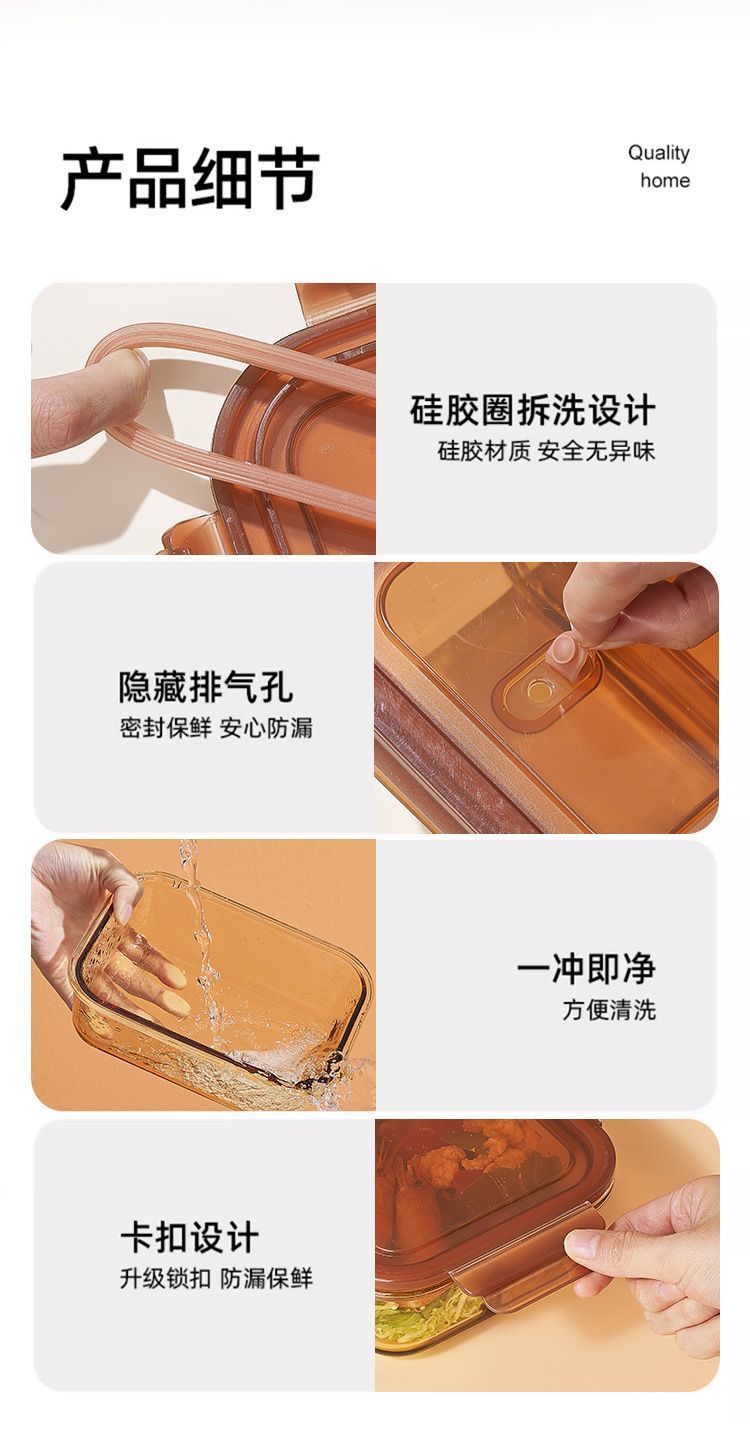 产品细节

Quality
home

硅胶圈拆洗设计
硅胶材质 安全无异味

隐藏排气孔
密封保鲜 安心防漏

一冲即净
方便清洗

卡扣设计
升级锁扣 防漏保鲜