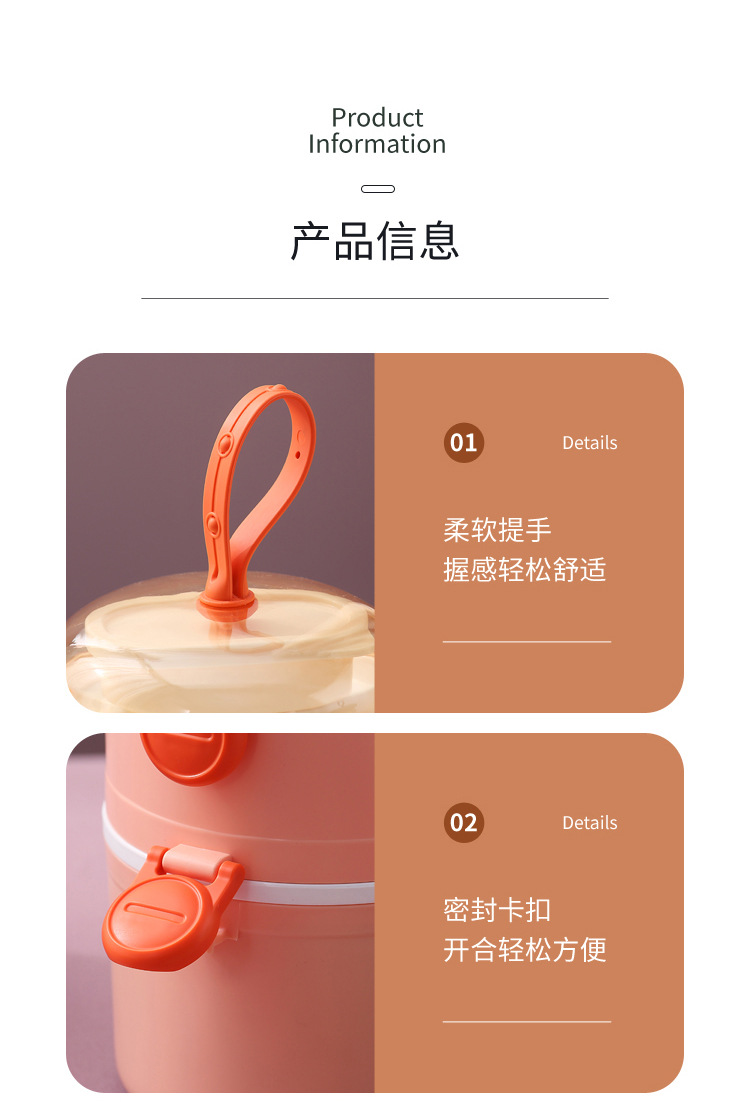 Product Information

产品信息

01 Details

柔软提手
握感轻松舒适

02 Details

密封卡扣
开合轻松方便