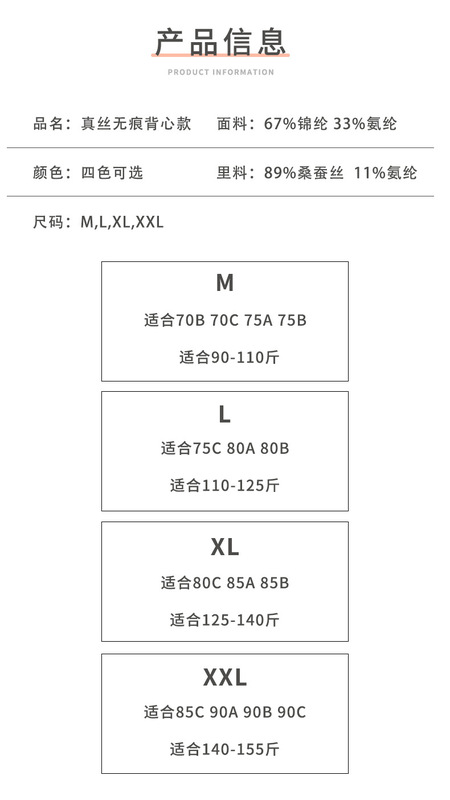 产品信息

PRODUCT INFORMATION

品名：真丝无痕背心款 面料：67%锦纶 33%氨纶

颜色：四色可选 里料：89%桑蚕丝 11%氨纶

尺码：M,L,XL,XXL

M

适合70B 70C 75A 75B

适合90-110斤

L

适合75C 80A 80B

适合110-125斤

XL

适合80C 85A 85B

适合125-140斤

XXL

适合85C 90A 90B 90C

适合140-155斤