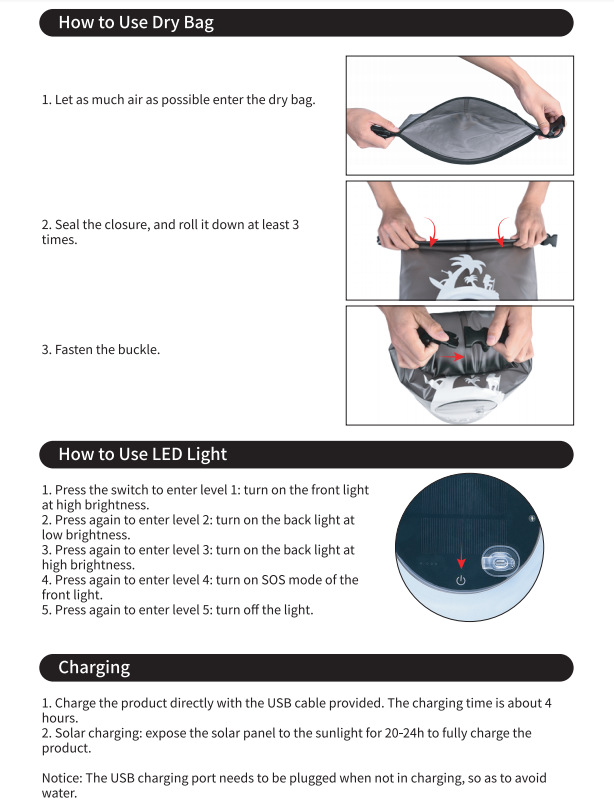 How to Use Dry Bag

1. Let as much air as possible enter the dry bag.

2. Seal the closure, and roll it down at least 3 times.

3. Fasten the buckle.

How to Use LED Light

1. Press the switch to enter level 1: turn on the front light at high brightness.
2. Press again to enter level 2: turn on the back light at low brightness.
3. Press again to enter level 3: turn on the back light at high brightness.
4. Press again to enter level 4: turn on SOS mode of the front light.
5. Press again to enter level 5: turn off the light.

Charging

1. Charge the product directly with the USB cable provided. The charging time is about 4 hours.
2. Solar charging: expose the solar panel to the sunlight for 20-24h to fully charge the product.

Notice: The USB charging port needs to be plugged when not in charging, so as to avoid water.