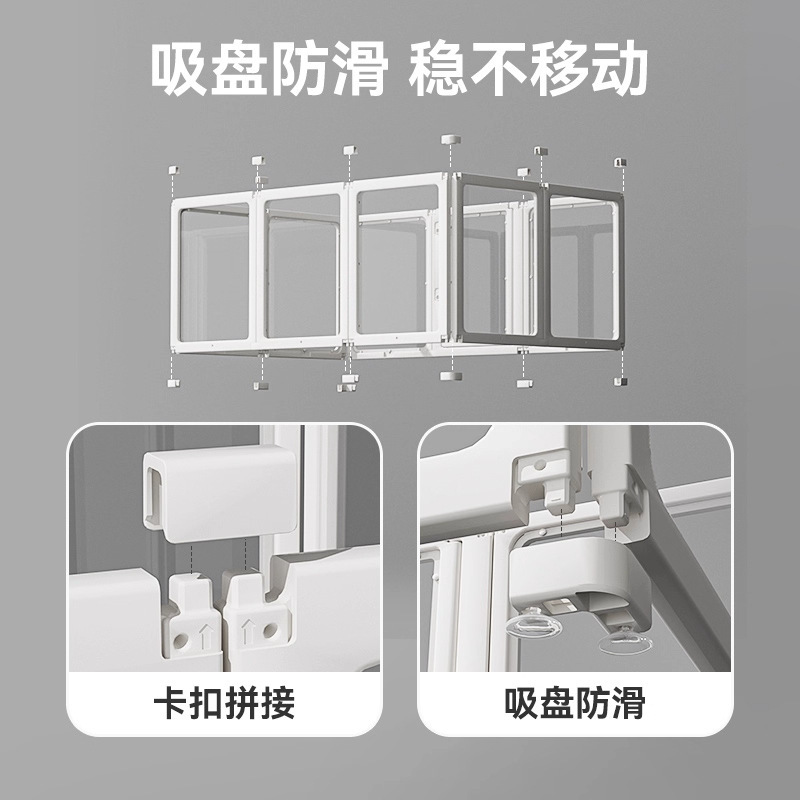 吸盘防滑 稳不移动

卡扣拼接

吸盘防滑