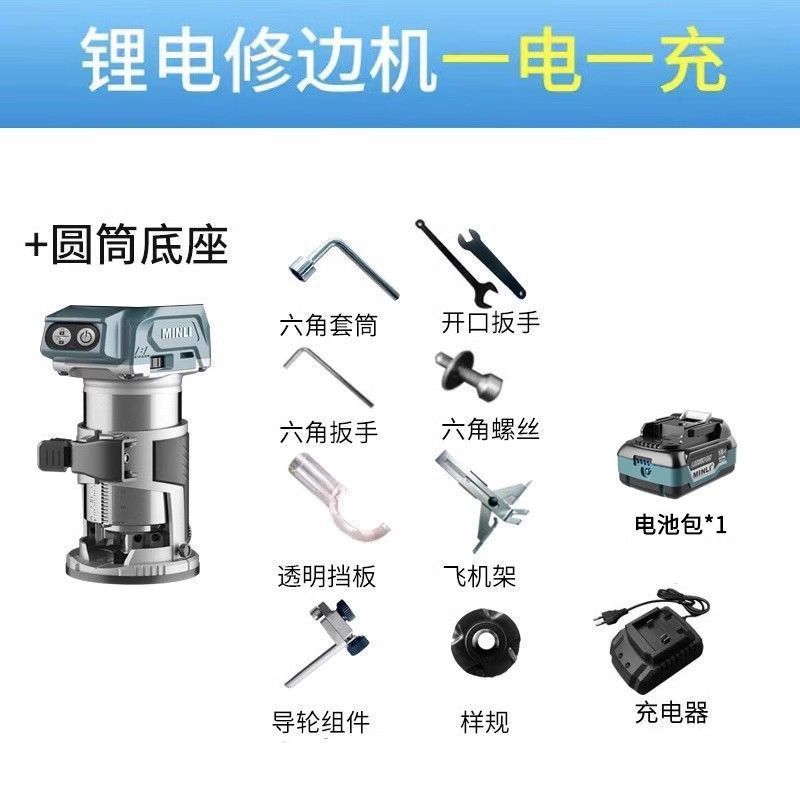 锂电修边机一电一充

+圆筒底座

MINLI

六角套筒

开口扳手

六角扳手

六角螺丝

透明挡板

飞机架

导轮组件

样规

MINLI

电池包*1

充电器