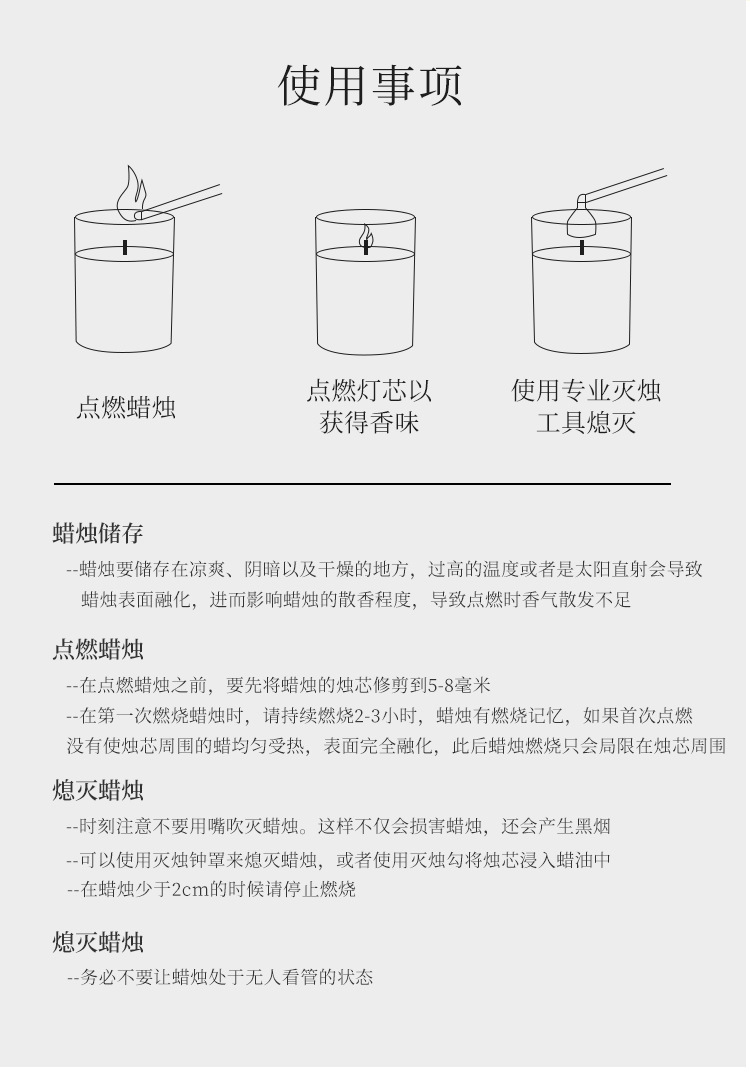 使用事项

点燃蜡烛

点燃灯芯以获得香味

使用专业灭烛工具熄灭

蜡烛储存

--蜡烛要储存在凉爽、阴暗以及干燥的地方，过高的温度或者是太阳直射会导致蜡烛表面融化，进而影响蜡烛的散香程度，导致点燃时香气散发不足

点燃蜡烛

--在点燃蜡烛之前，要先将蜡烛的烛芯修剪到5-8毫米

--在第一次燃烧蜡烛时，请持续燃烧2-3小时，蜡烛有燃烧记忆，如果首次点燃没有使烛芯周围的蜡均匀受热，表面完全融化，此后蜡烛燃烧只会局限在烛芯周围

熄灭蜡烛

--时刻注意不要用嘴吹灭蜡烛。这样不仅会损害蜡烛，还会产生黑烟

--可以使用灭烛钟罩来熄灭蜡烛，或者使用灭烛勾将烛芯浸入蜡油中

--在蜡烛少于2cm的时候请停止燃烧

熄灭蜡烛

--务必不要让蜡烛处于无人看管的状态