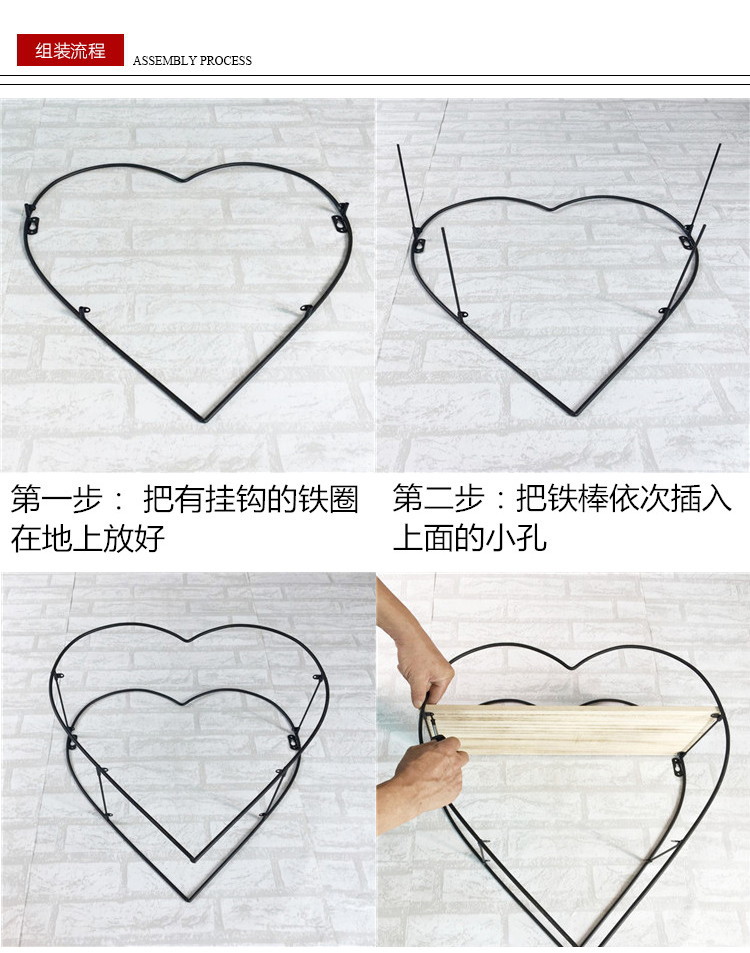 组装流程 ASSEMBLY PROCESS

第一步： 把有挂钩的铁圈在地上放好

第二步：把铁棒依次插入上面的小孔