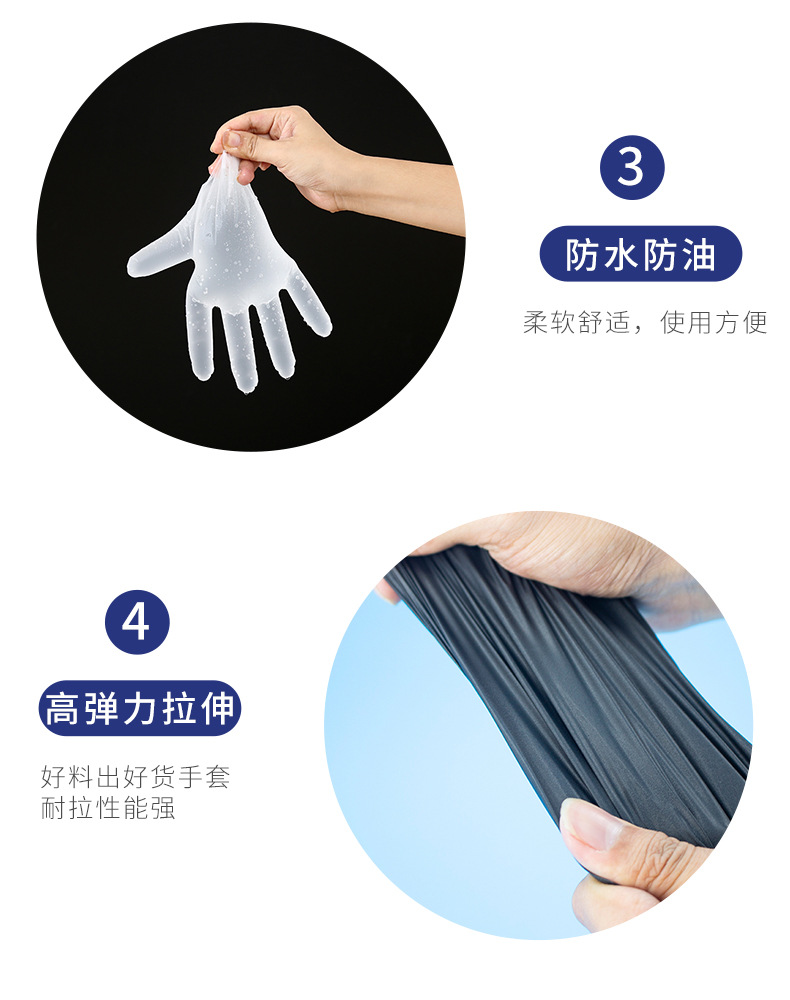 3

防水防油

柔软舒适，使用方便

4

高弹力拉伸

好料出好货手套
耐拉性能强