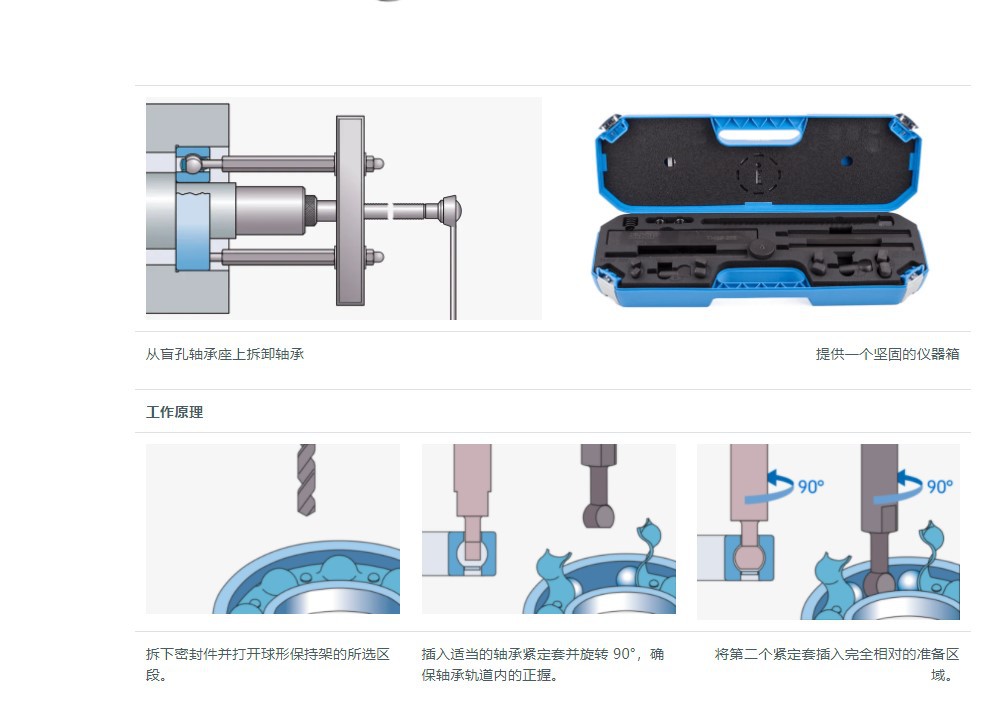 从盲孔轴承座上拆卸轴承

提供一个坚固的仪器箱

工作原理

90°

90°

拆下密封件并打开球形保持架的所选区段。

插入适当的轴承紧定套并旋转 90°，确保轴承轨道内的正握。

将第二个紧定套插入完全相对的准备区域。