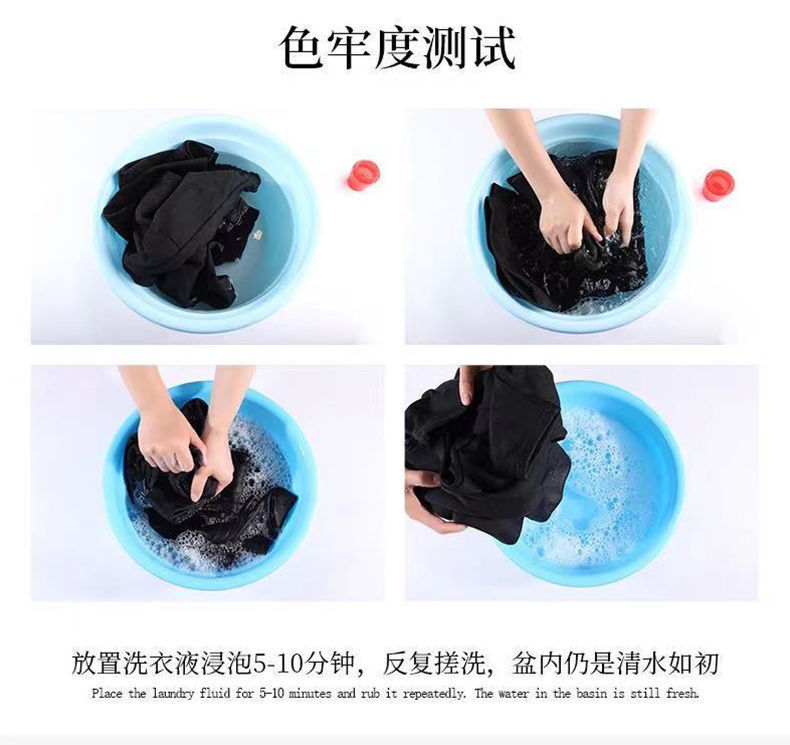 色牢度测试

放置洗衣液浸泡5-10分钟，反复搓洗，盆内仍是清水如初

Place the laundry fluid for 5-10 minutes and rub it repeatedly. The water in the basin is still fresh.