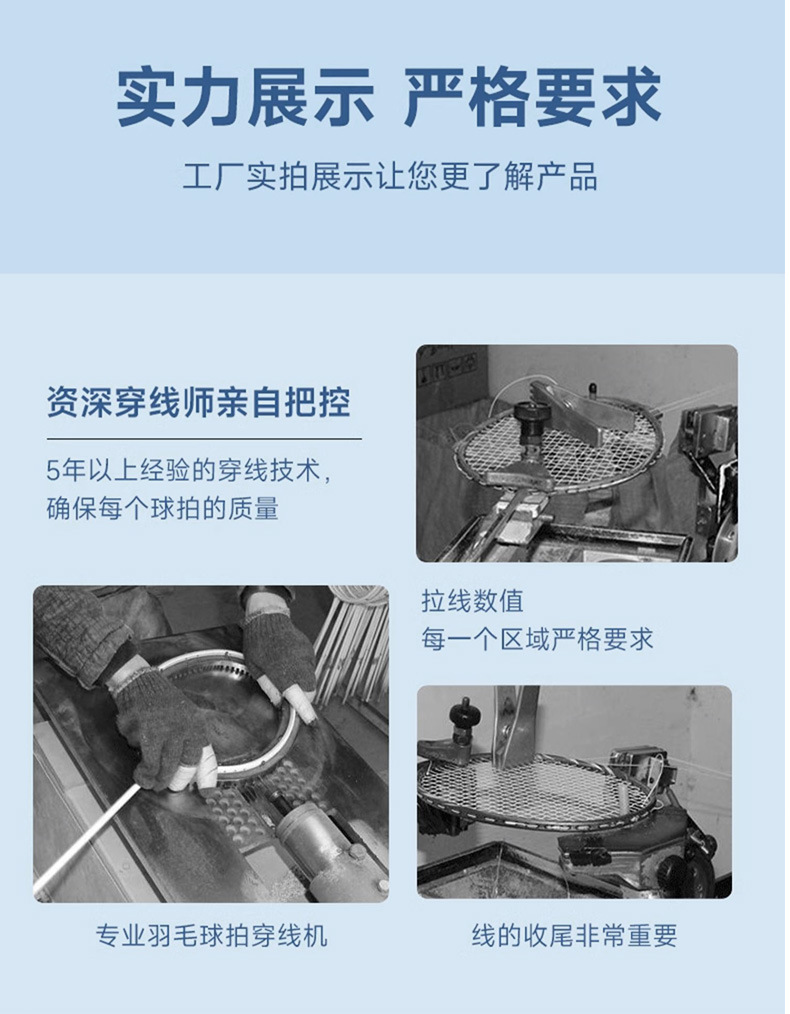 实力展示 严格要求

工厂实拍展示让您更了解产品

资深穿线师亲自把控

5年以上经验的穿线技术，
确保每个球拍的质量

拉线数值
每一个区域严格要求

专业羽毛球拍穿线机

线的收尾非常重要