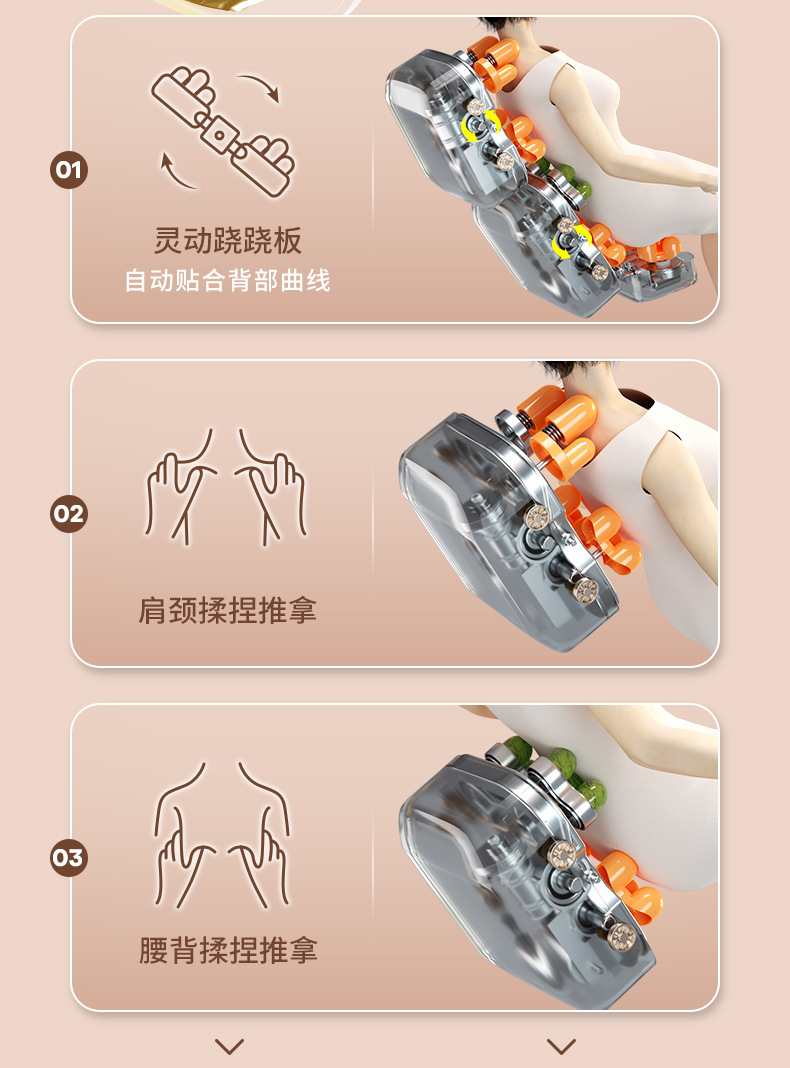 01

灵动跷跷板
自动贴合背部曲线

02

肩颈揉捏推拿

03

腰背揉捏推拿