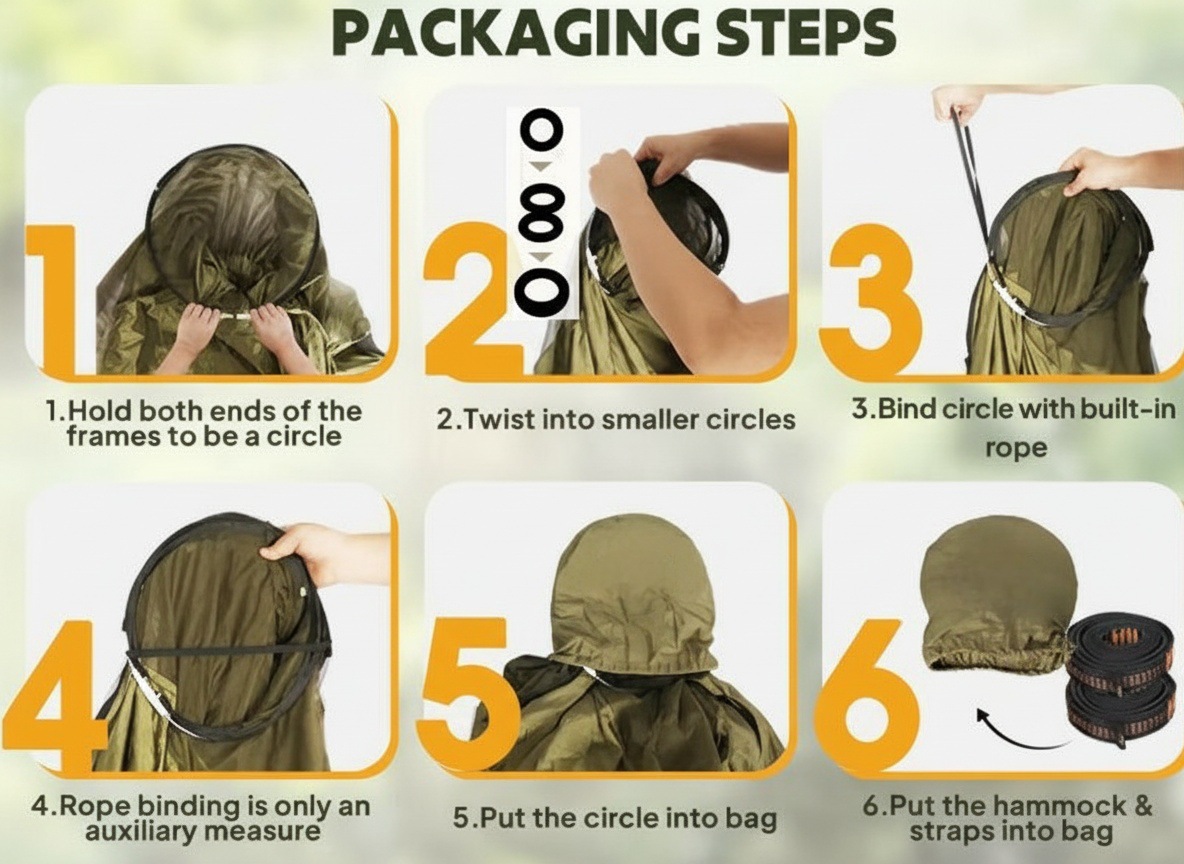 PACKAGING STEPS

1

1.Hold both ends of the frames to be a circle

2

2.Twist into smaller circles

3

3.Bind circle with built-in rope

4

4.Rope binding is only an auxiliary measure

5

5.Put the circle into bag

6

6.Put the hammock & straps into bag