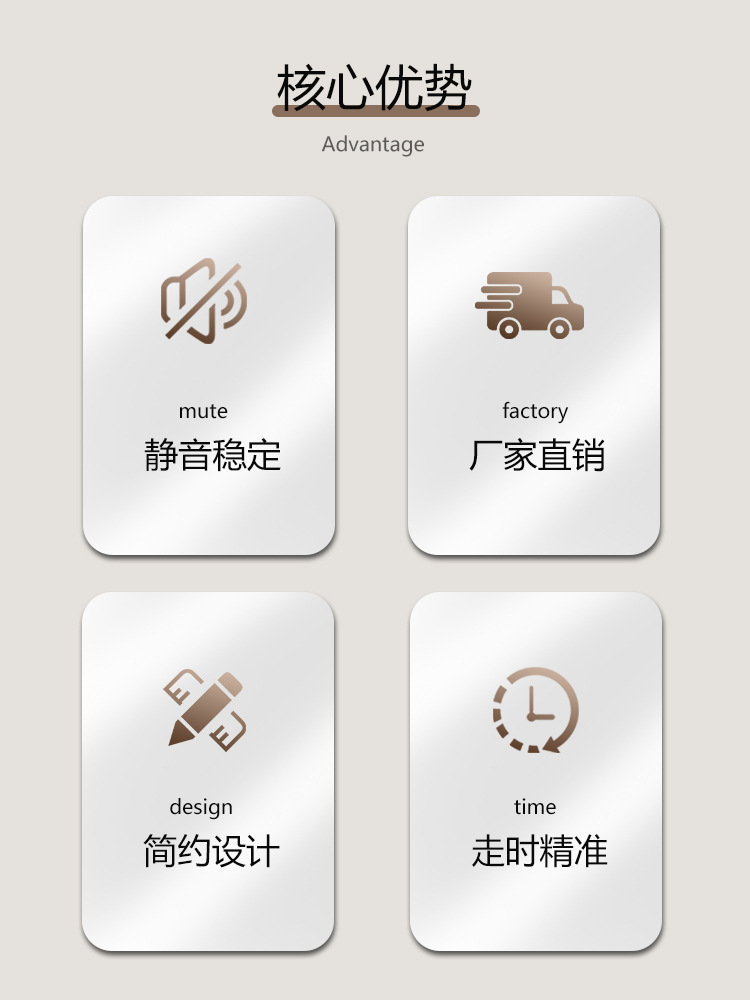 核心优势

Advantage

mute

静音稳定

factory

厂家直销

design

简约设计

time

走时精准