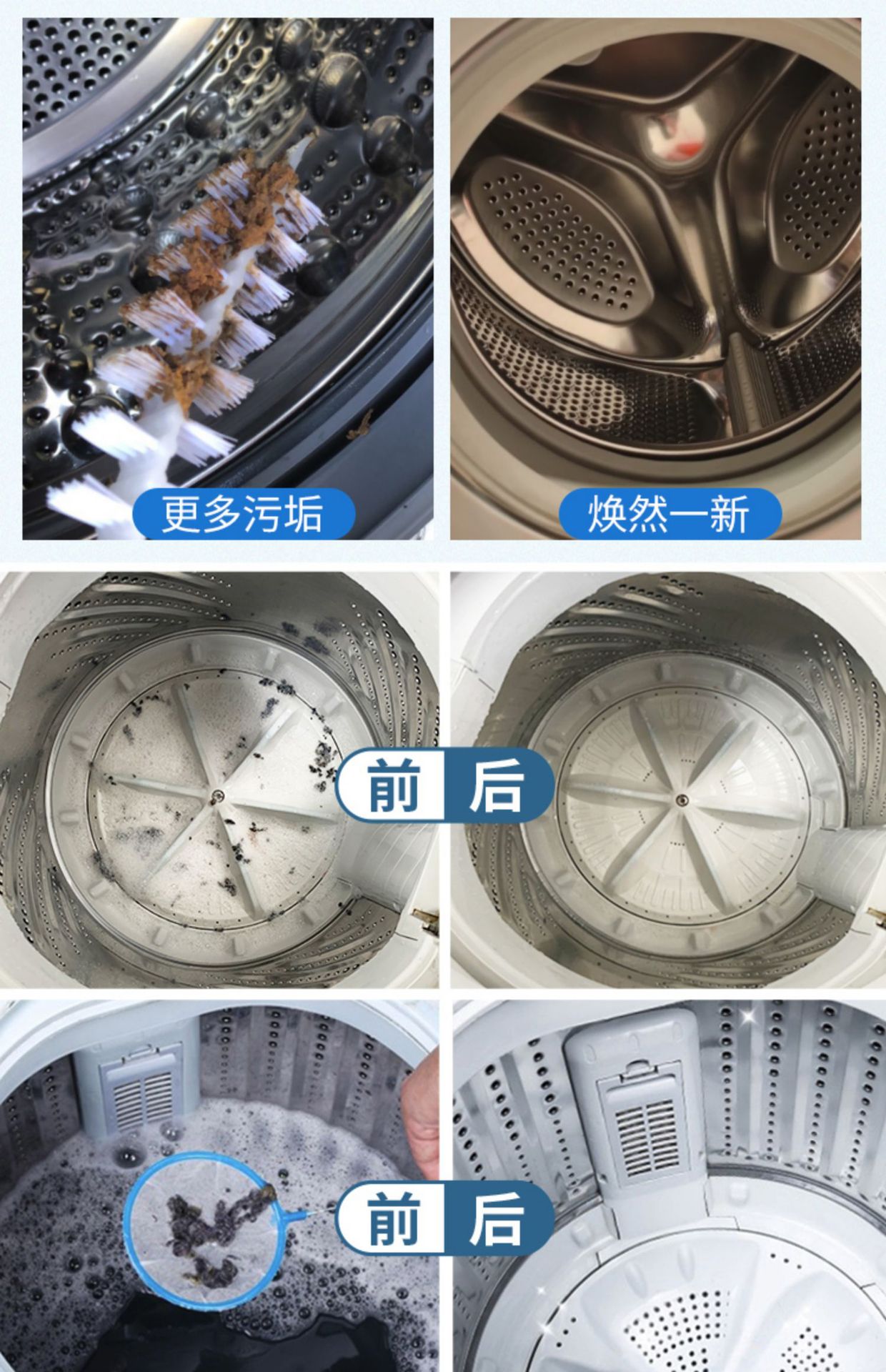 更多污垢

焕然一新

前 后

前 后