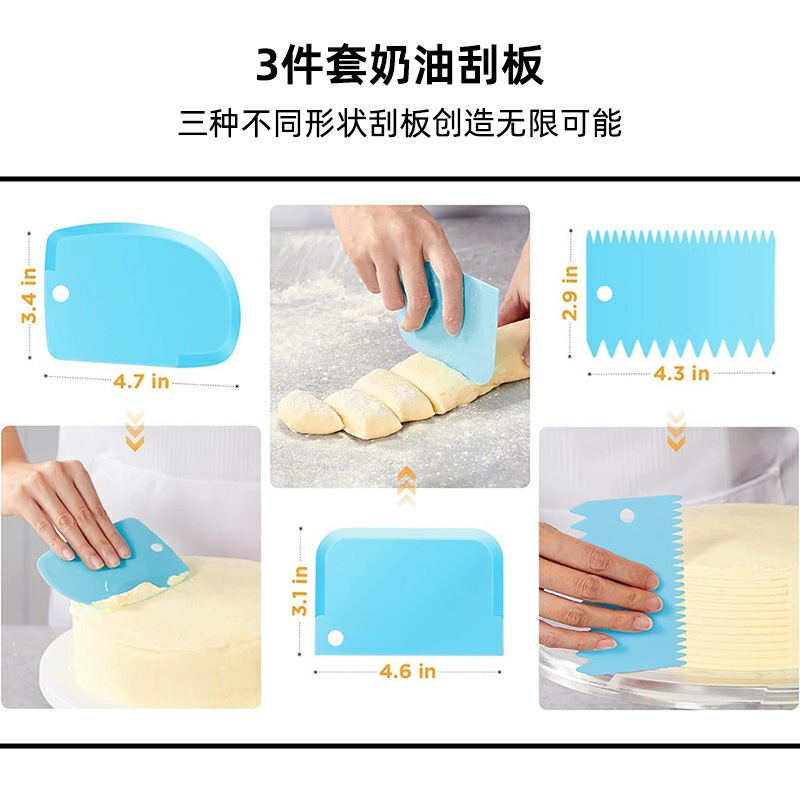 3件套奶油刮板

三种不同形状刮板创造无限可能

3.4 in

4.7 in

2.9 in

4.3 in

3.1 in

4.6 in