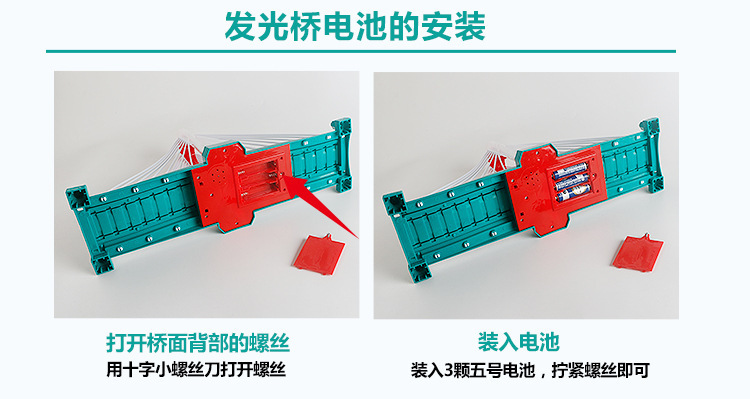 发光桥电池的安装

打开桥面背部的螺丝
用十字小螺丝刀打开螺丝

装入电池
装入3颗五号电池，拧紧螺丝即可