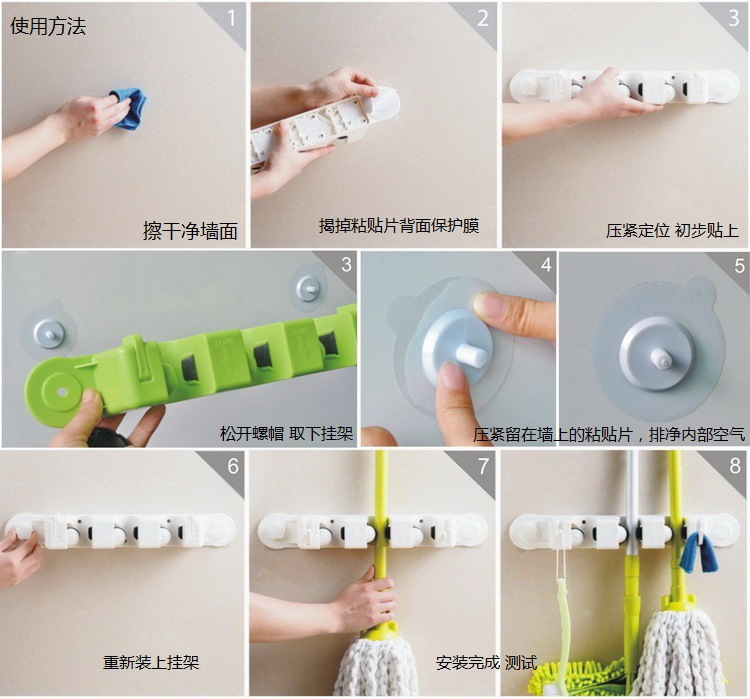 使用方法

1

擦干净墙面

2

揭掉粘贴片背面保护膜

3

压紧定位 初步贴上

3

松开螺帽 取下挂架

4

5

压紧留在墙上的粘贴片，排净内部空气

6

重新装上挂架

7

安装完成 测试

8