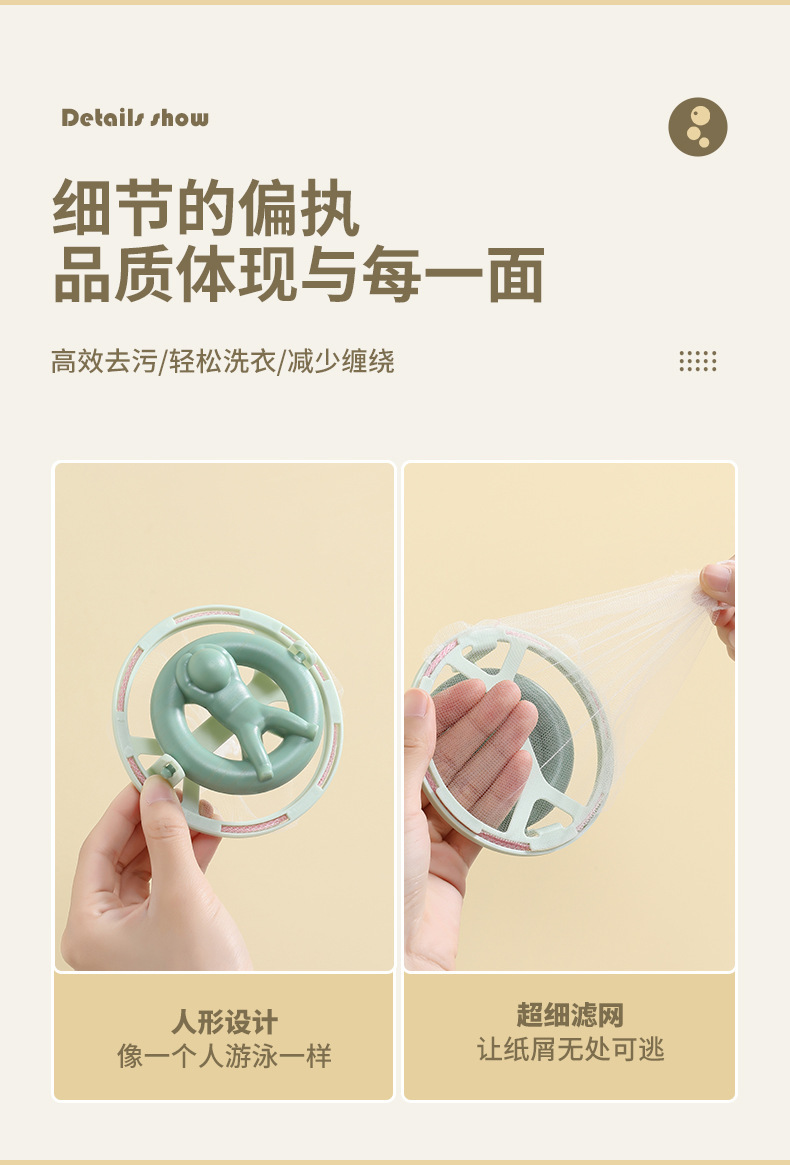 Details show

细节的偏执
品质体现与每一面

高效去污/轻松洗衣/减少缠绕

人形设计
像一个人游泳一样

超细滤网
让纸屑无处可逃