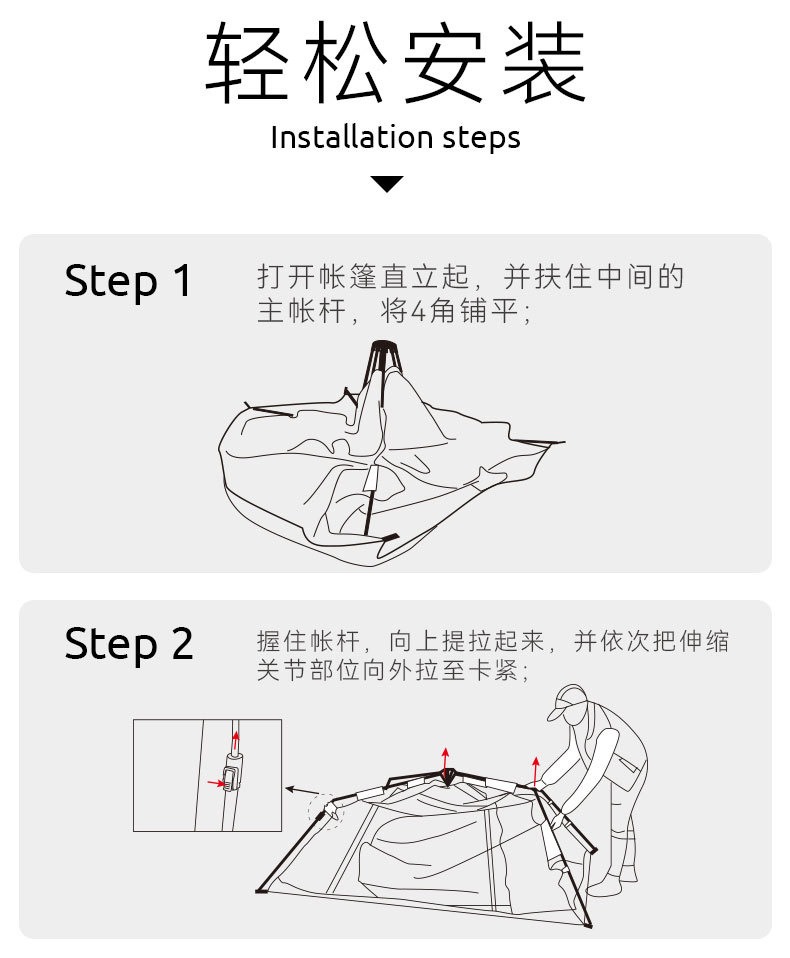 轻松安装

Installation steps

Step 1

打开帐篷直立起，并扶住中间的主帐杆，将4角铺平；

Step 2

握住帐杆，向上提拉起来，并依次把伸缩关节部位向外拉至卡紧；