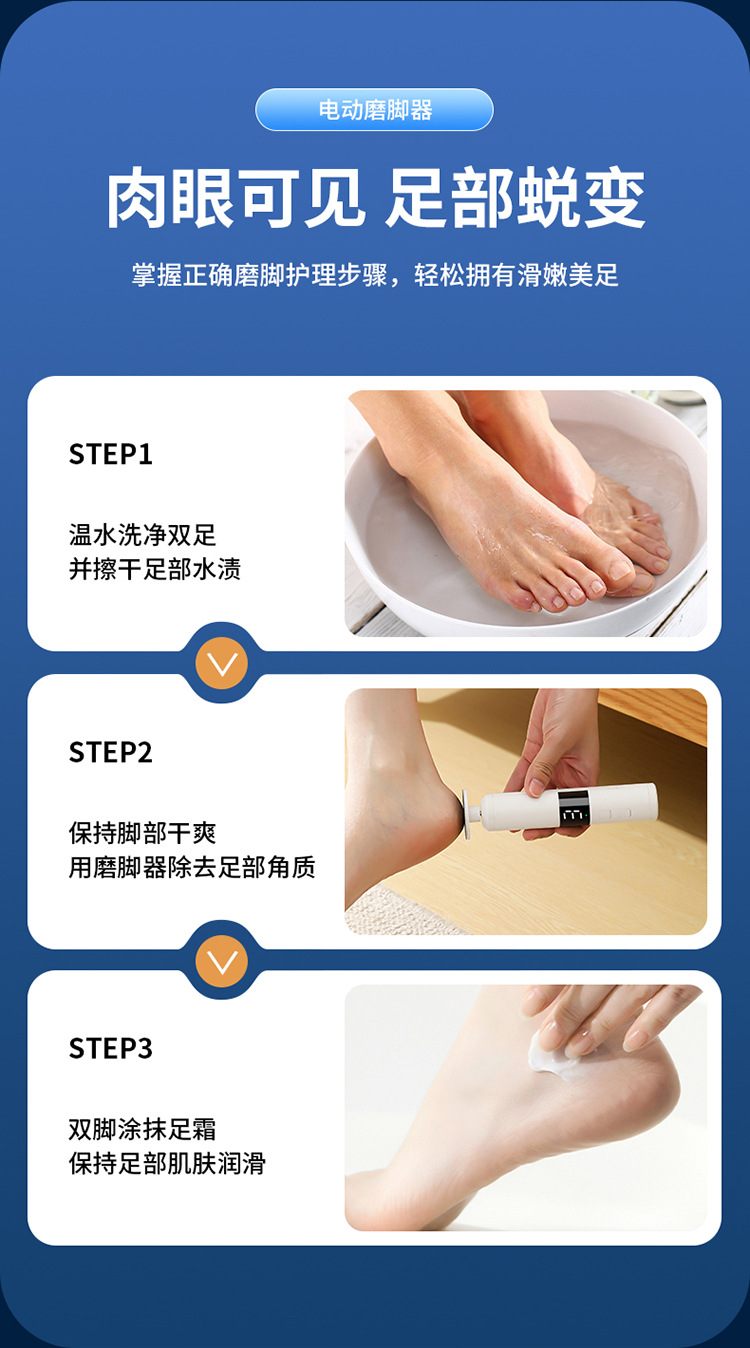 电动磨脚器

肉眼可见 足部蜕变

掌握正确磨脚护理步骤，轻松拥有滑嫩美足

STEP1

温水洗净双足
并擦干足部水渍

STEP2

保持脚部干爽
用磨脚器除去足部角质

STEP3

双脚涂抹足霜
保持足部肌肤润滑