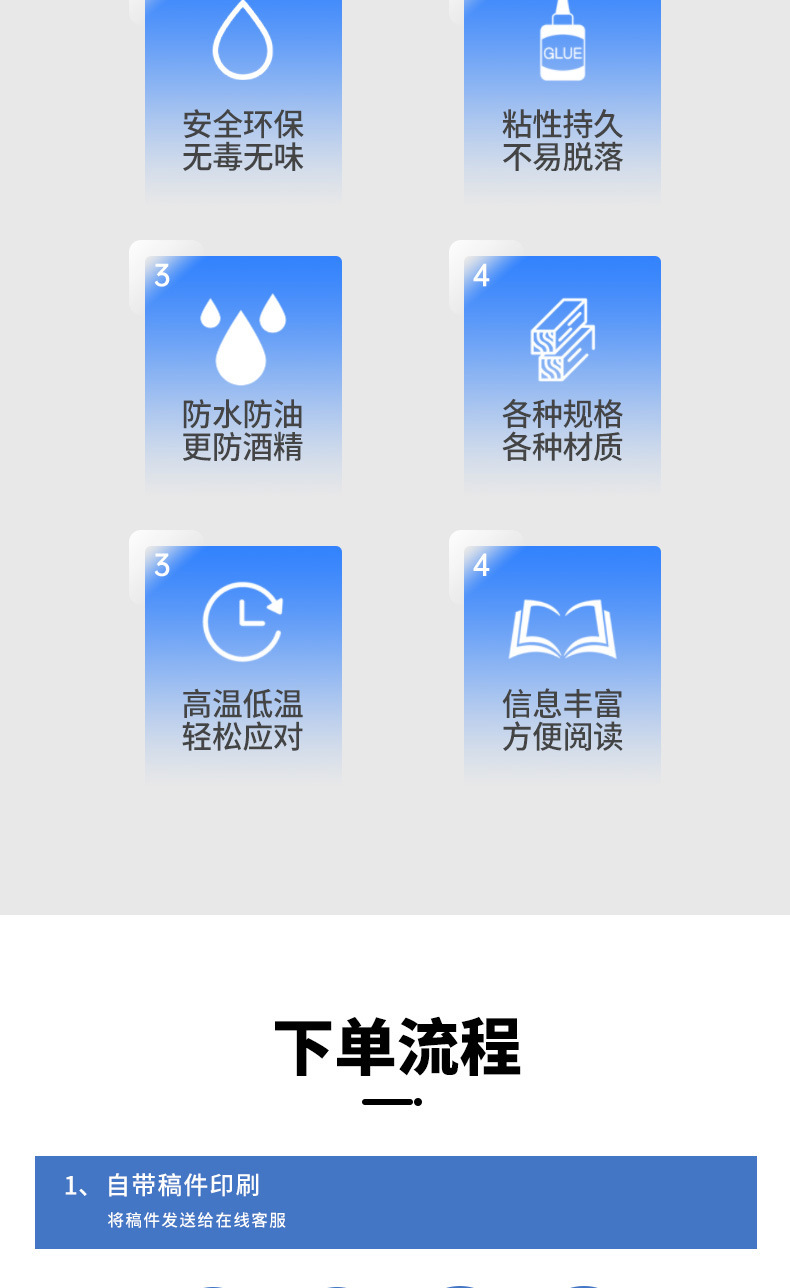 GLUE

安全环保
无毒无味

粘性持久
不易脱落

3

防水防油
更防酒精

4

各种规格
各种材质

3

高温低温
轻松应对

4

信息丰富
方便阅读

下单流程

1、自带稿件印刷
将稿件发送给在线客服