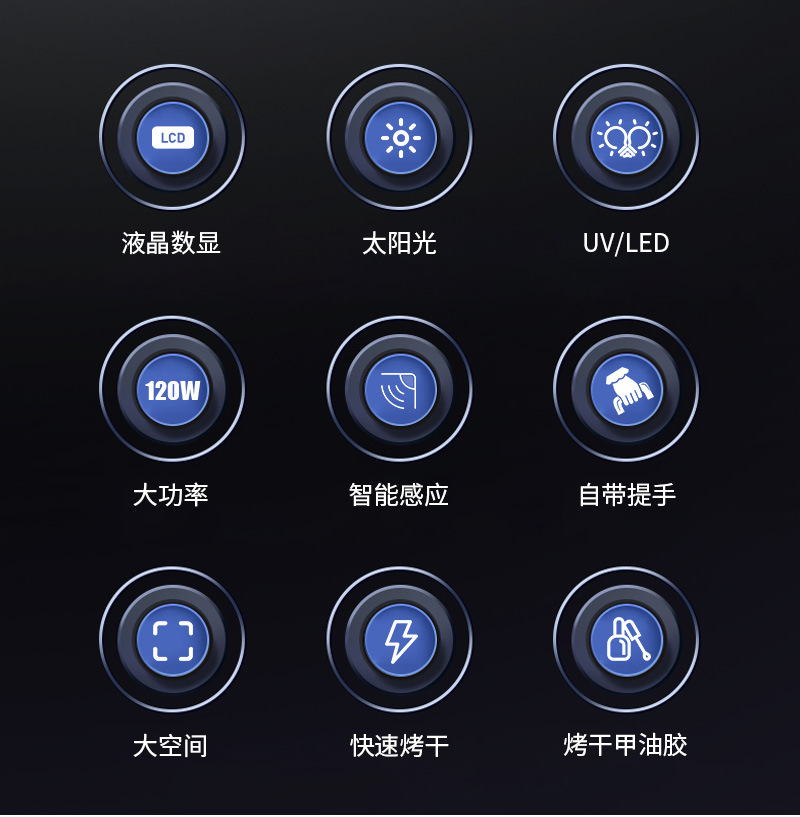 LCD

液晶数显

太阳光

UV/LED

120W

大功率

智能感应

自带提手

大空间

快速烤干

烤干甲油胶