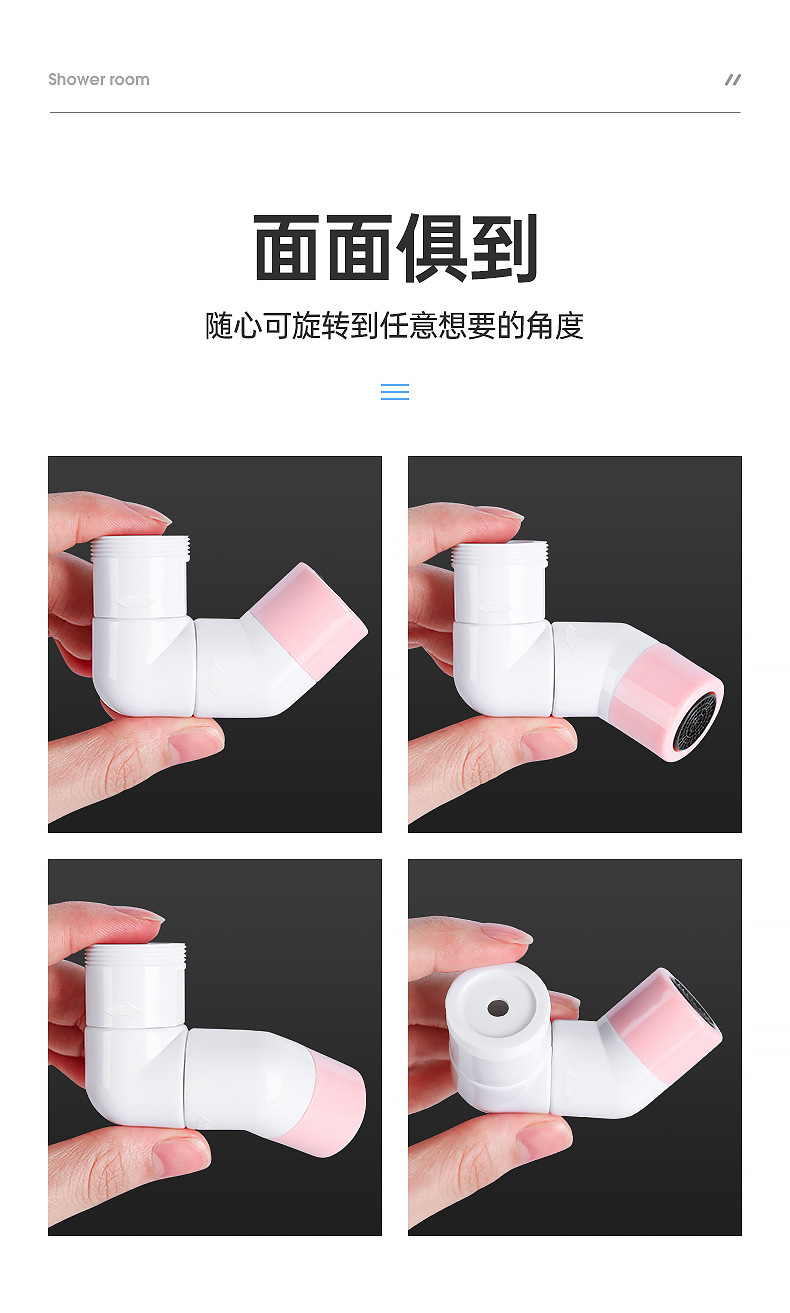 Shower room

//

面面俱到

随心可旋转到任意想要的角度