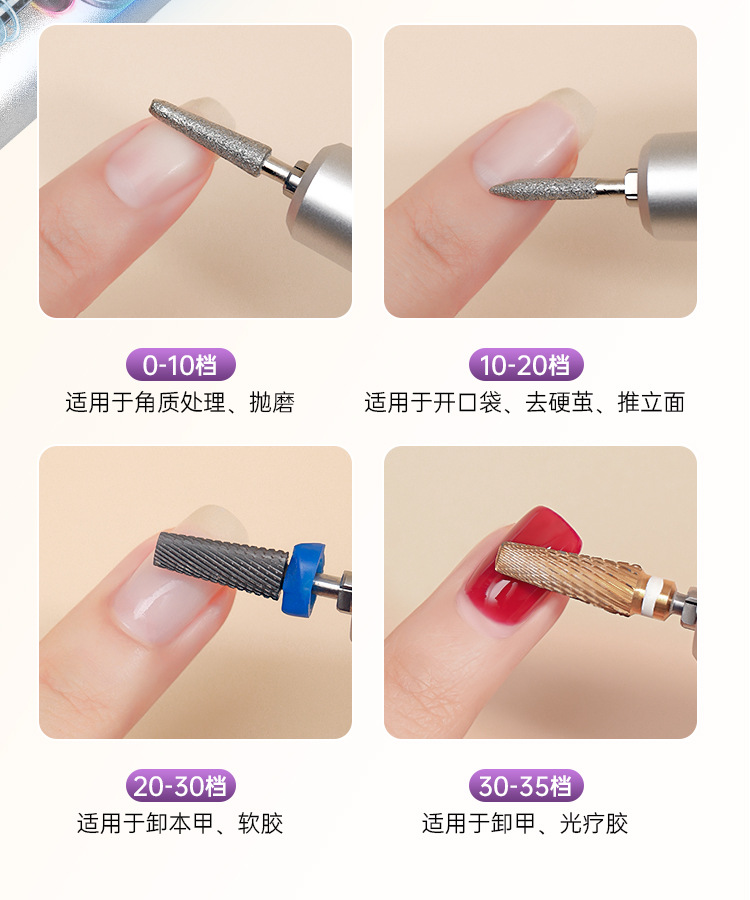 0-10档
适用于角质处理、抛磨

10-20档
适用于开口袋、去硬茧、推立面

20-30档
适用于卸本甲、软胶

30-35档
适用于卸甲、光疗胶