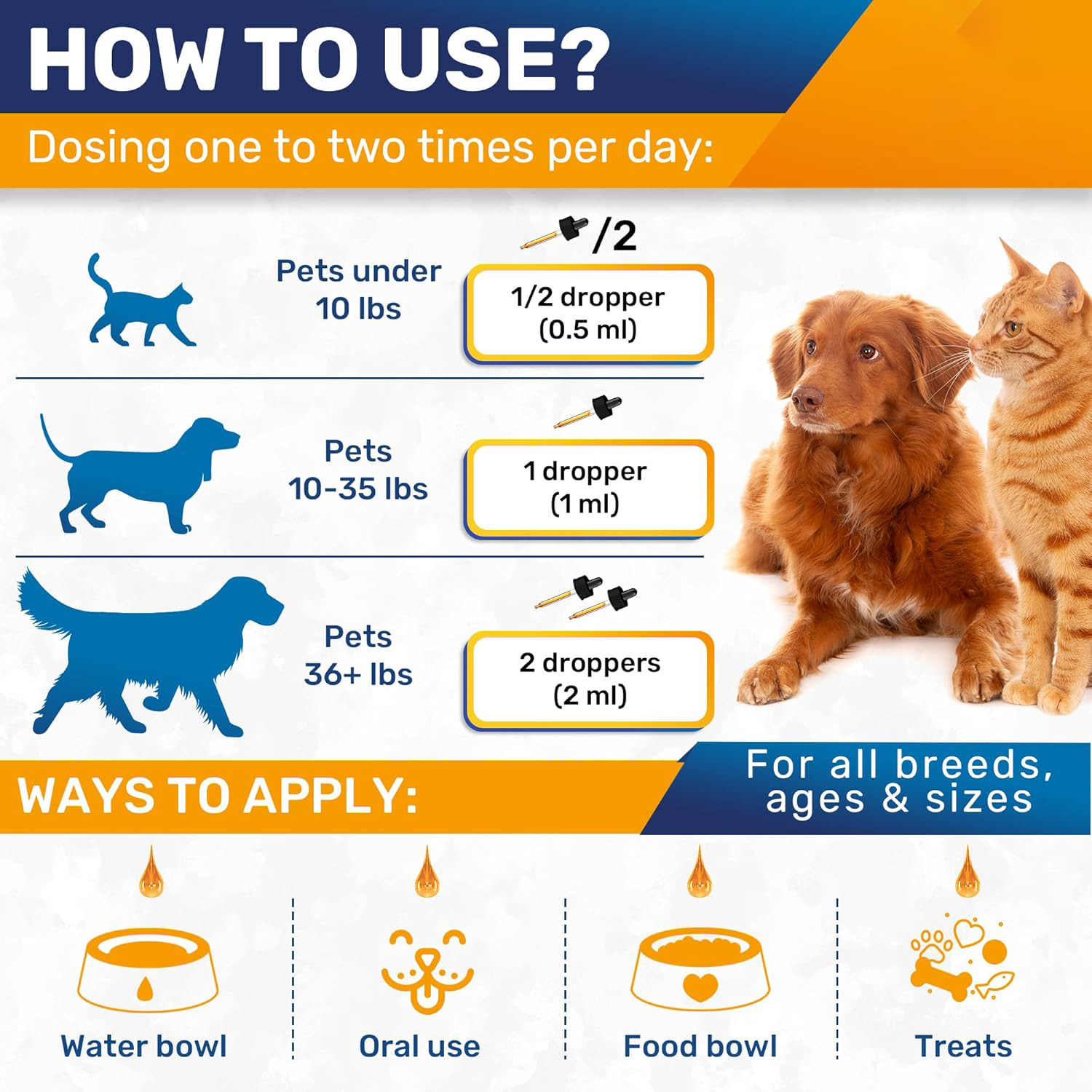 HOW TO USE?

Dosing one to two times per day:

Pets under 10 lbs

/2

1/2 dropper (0.5 ml)

Pets 10-35 lbs

1 dropper (1 ml)

Pets 36+ lbs

2 droppers (2 ml)

WAYS TO APPLY:

For all breeds, ages & sizes

Water bowl

Oral use

Food bowl

Treats