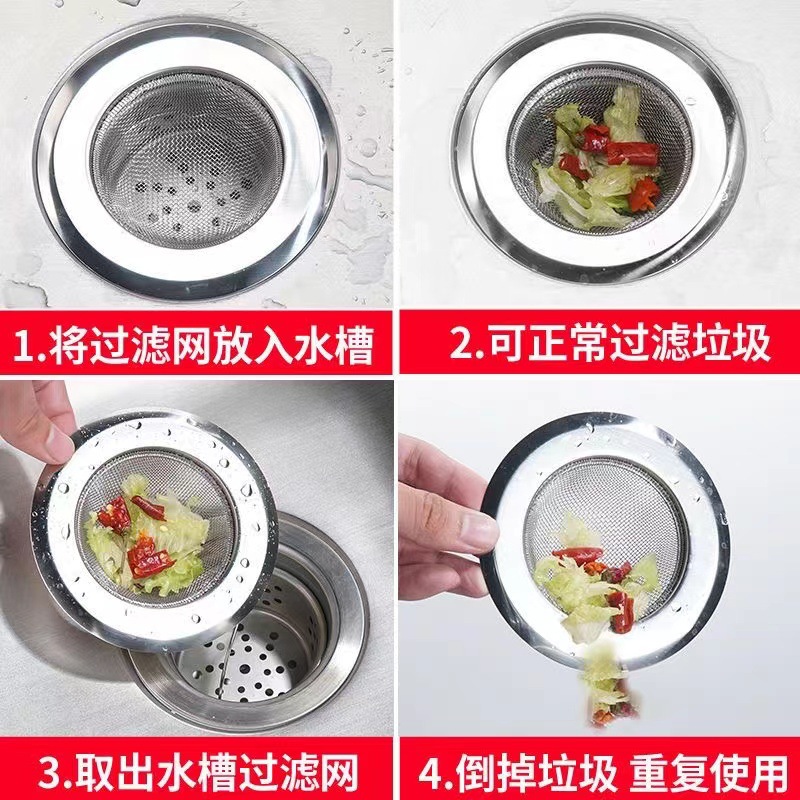 1.将过滤网放入水槽

2.可正常过滤垃圾

3.取出水槽过滤网

4.倒掉垃圾 重复使用