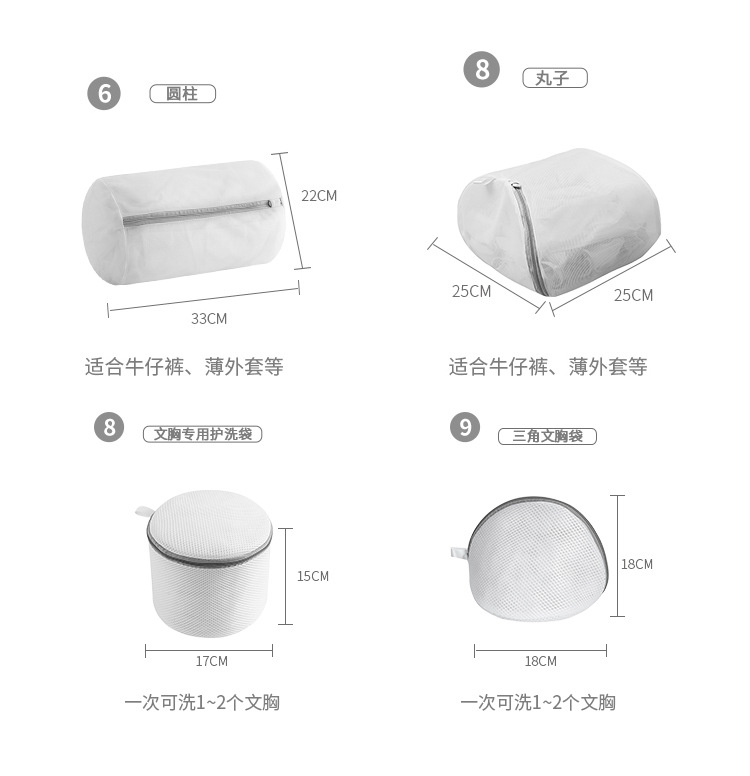 6 圆柱

22CM

33CM

适合牛仔裤、薄外套等

8 丸子

25CM

25CM

适合牛仔裤、薄外套等

8 文胸专用护洗袋

15CM

17CM

一次可洗1~2个文胸

9 三角文胸袋

18CM

18CM

一次可洗1~2个文胸