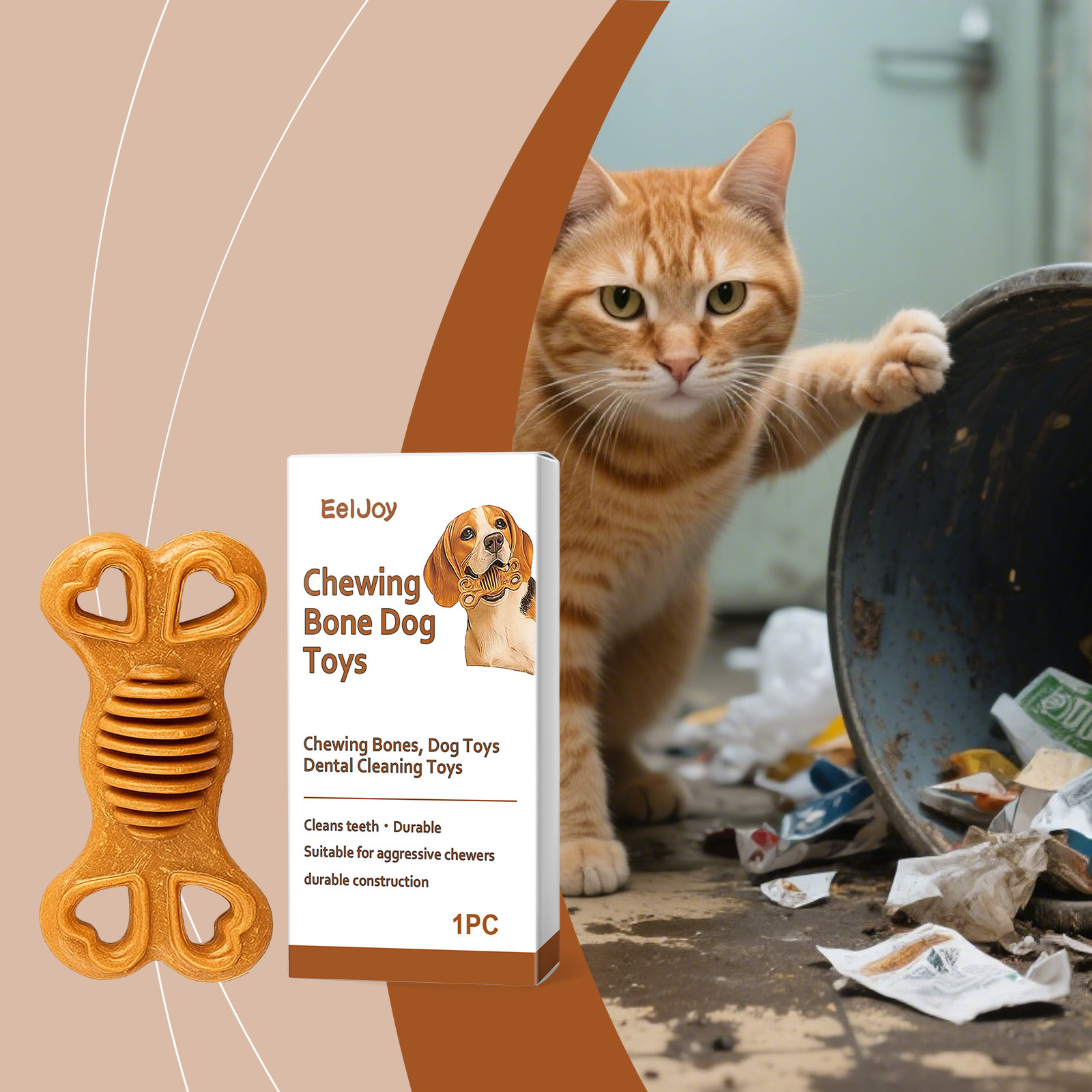 EelJoy

Chewing Bone Dog Toys

Chewing Bones, Dog Toys Dental Cleaning Toys

Cleans teeth · Durable

Suitable for aggressive chewers

durable construction

1PC