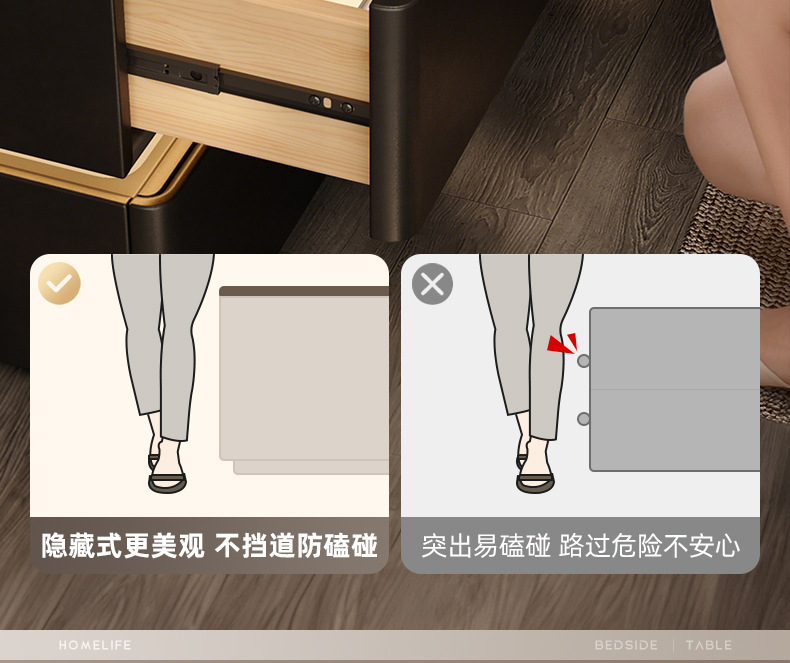 隐藏式更美观 不挡道防磕碰

突出易磕碰 路过危险不安心

HOMELIFE

BEDSIDE | TABLE