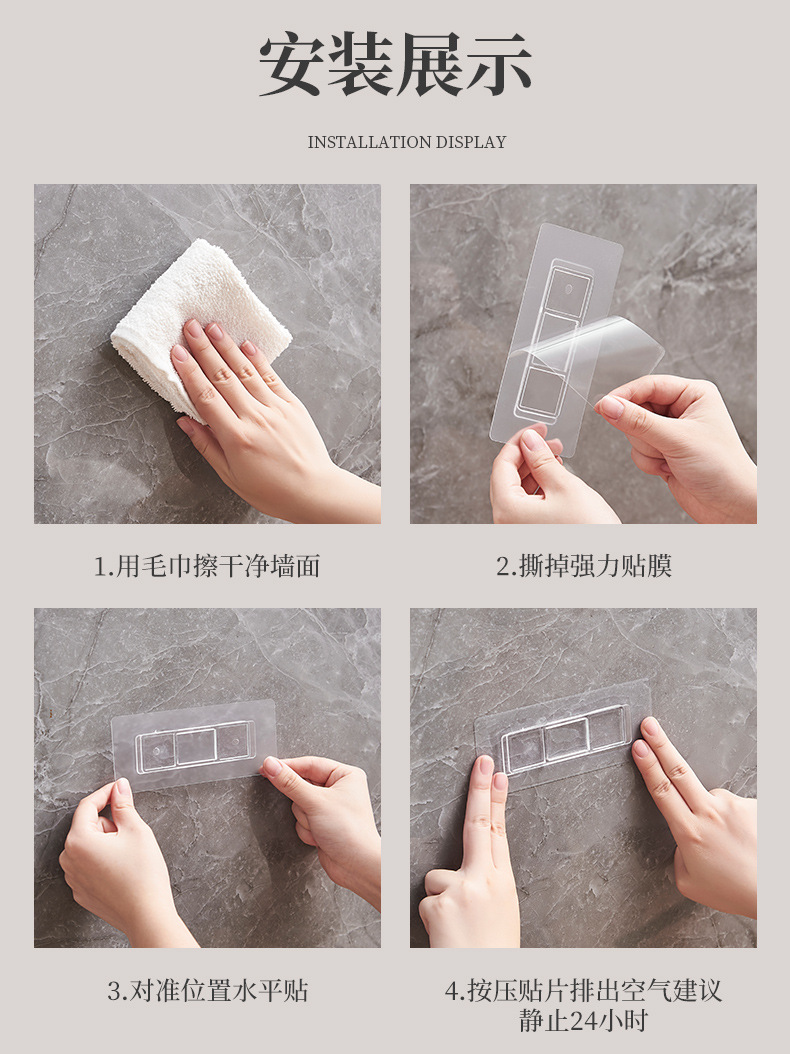 安装展示

INSTALLATION DISPLAY

1.用毛巾擦干净墙面

2.撕掉强力贴膜

3.对准位置水平贴

4.按压贴片排出空气建议静止24小时