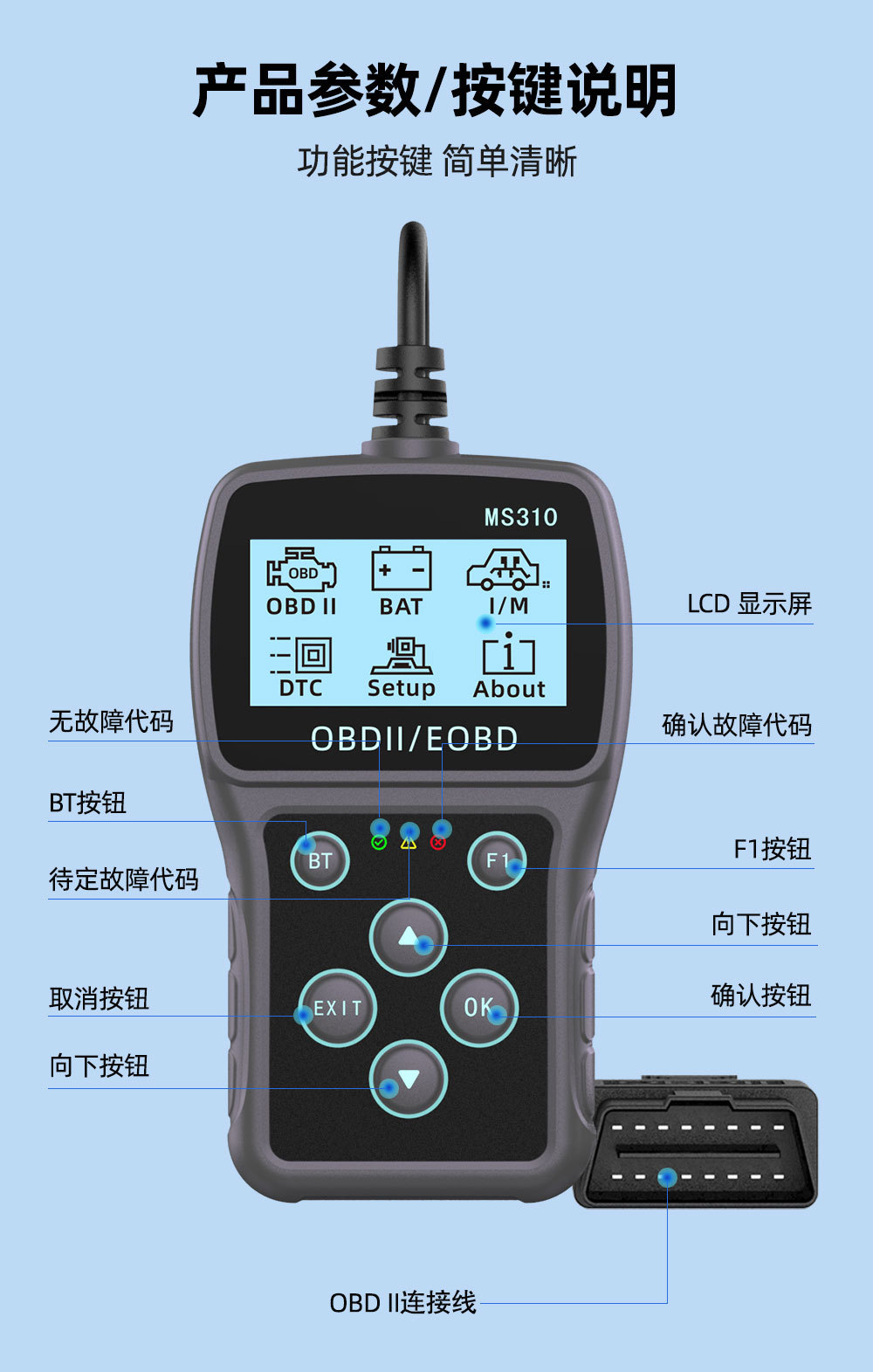 产品参数/按键说明

功能按键 简单清晰

MS310

OBD

OBD II

BAT

I/M

DTC

Setup

About

OBDII/EOBD

LCD 显示屏

无故障代码

确认故障代码

BT按钮

BT

F1

F1按钮

待定故障代码

向下按钮

取消按钮

EXIT

OK

确认按钮

向下按钮

OBD II连接线