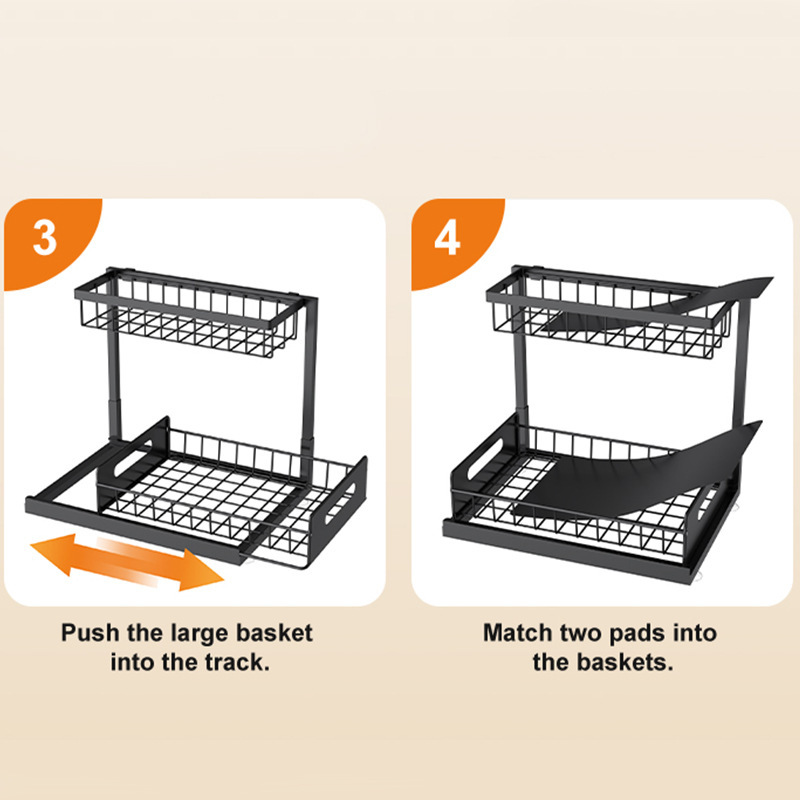 3

Push the large basket into the track.

4

Match two pads into the baskets.