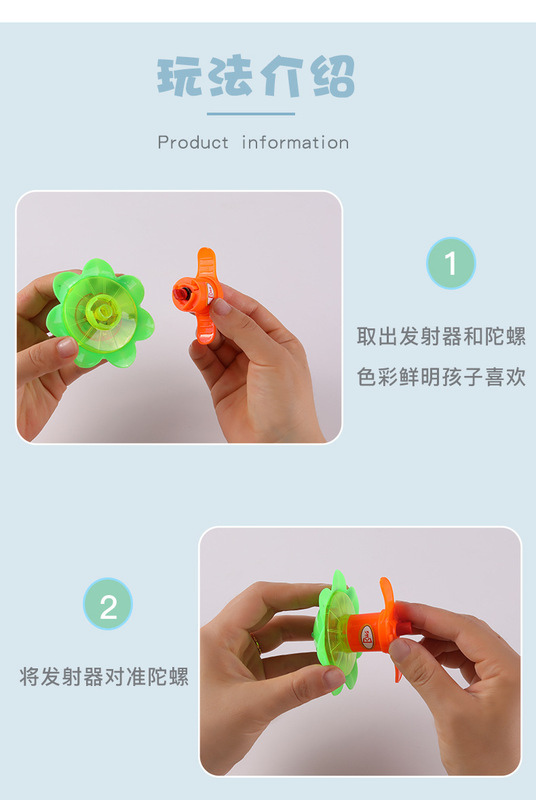 玩法介绍

Product information

1

取出发射器和陀螺
色彩鲜明孩子喜欢

2

将发射器对准陀螺