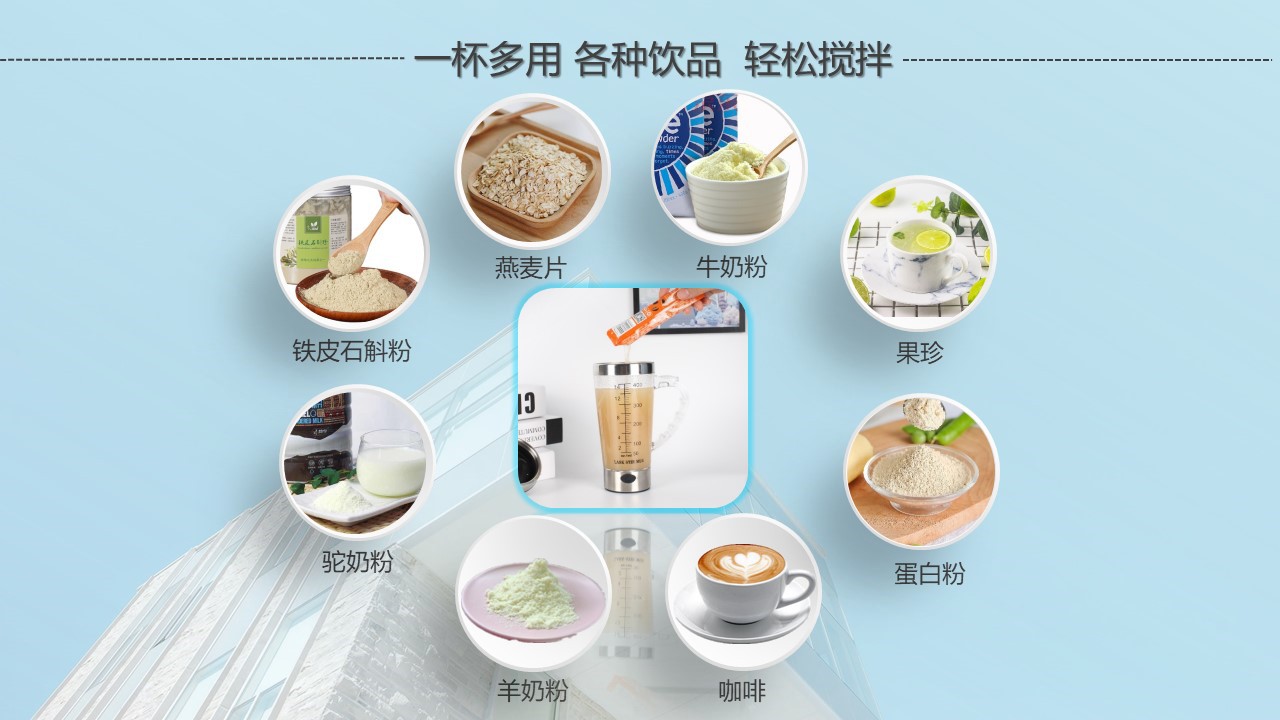 一杯多用 各种饮品 轻松搅拌

燕麦片

牛奶粉

铁皮石斛粉

果珍

驼奶粉

蛋白粉

羊奶粉

咖啡