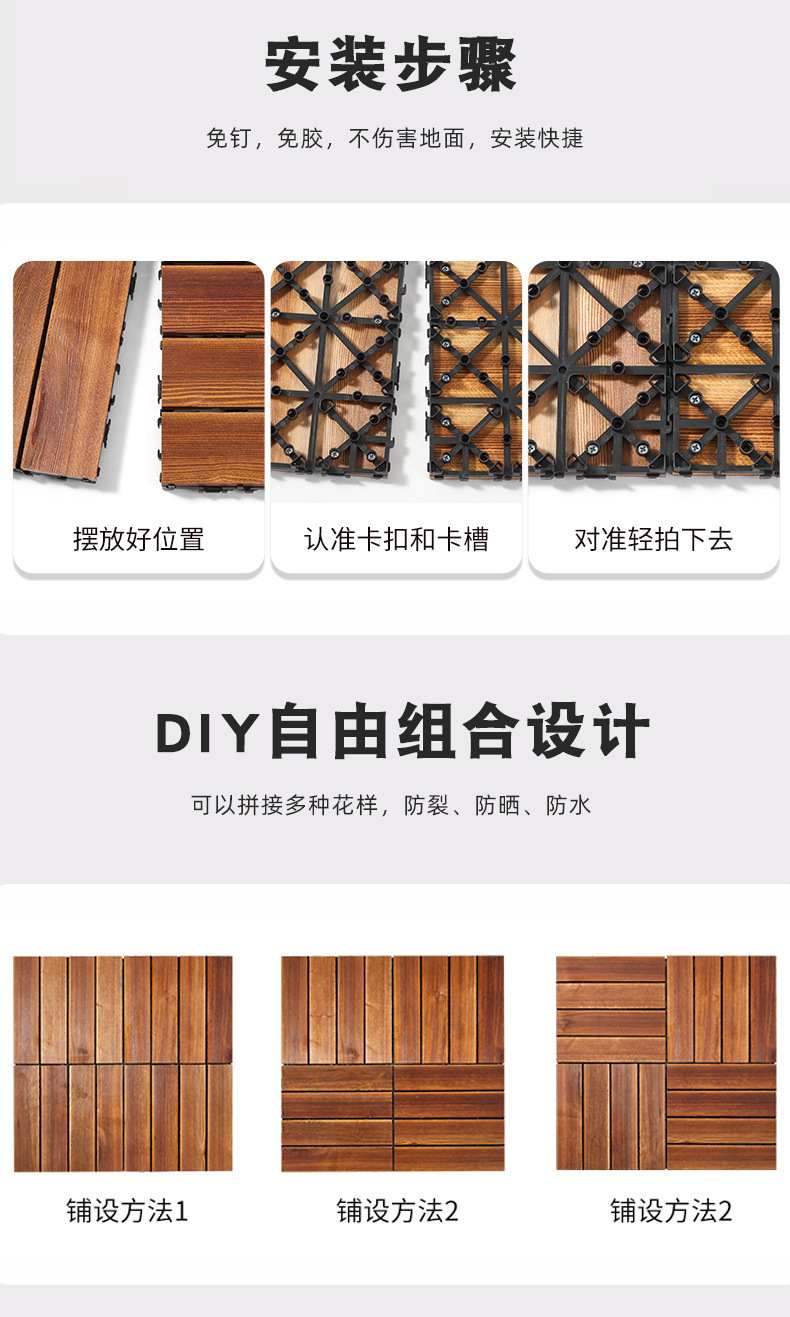 安装步骤

免钉，免胶，不伤害地面，安装快捷

摆放好位置

认准卡扣和卡槽

对准轻拍下去

DIY自由组合设计

可以拼接多种花样，防裂、防晒、防水

铺设方法1

铺设方法2

铺设方法2