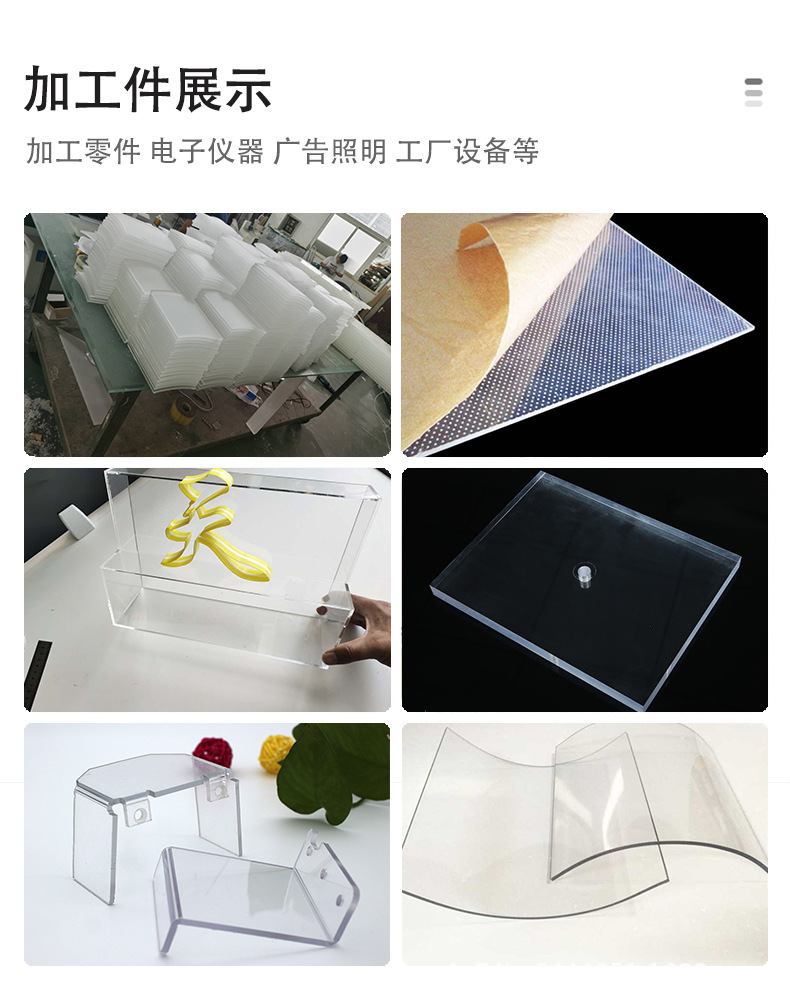 加工件展示

加工零件 电子仪器 广告照明 工厂设备等