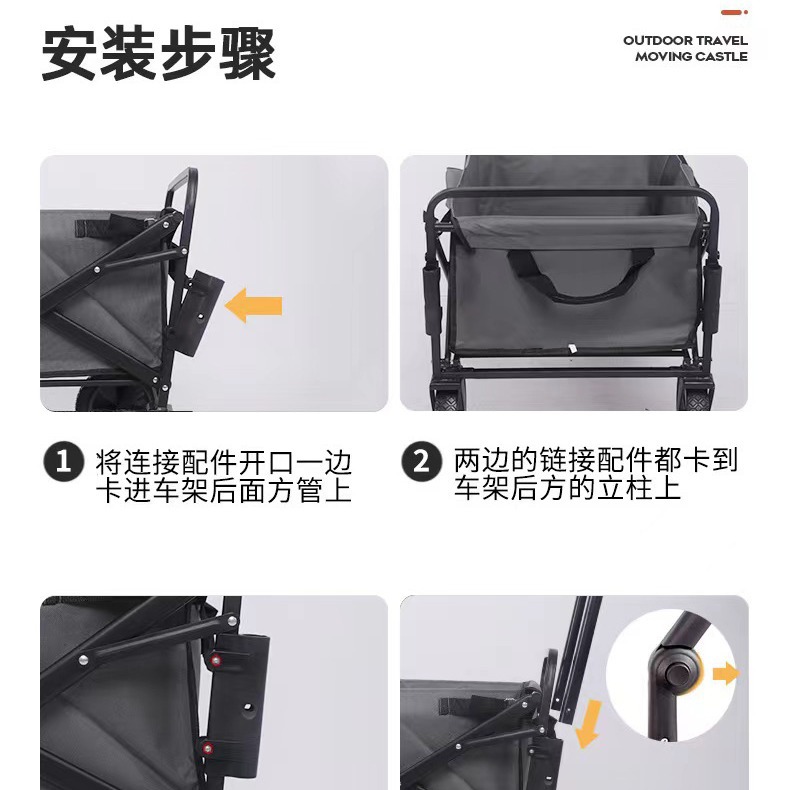 安装步骤

OUTDOOR TRAVEL
MOVING CASTLE

1 将连接配件开口一边卡进车架后面方管上

2 两边的链接配件都卡到车架后方的立柱上