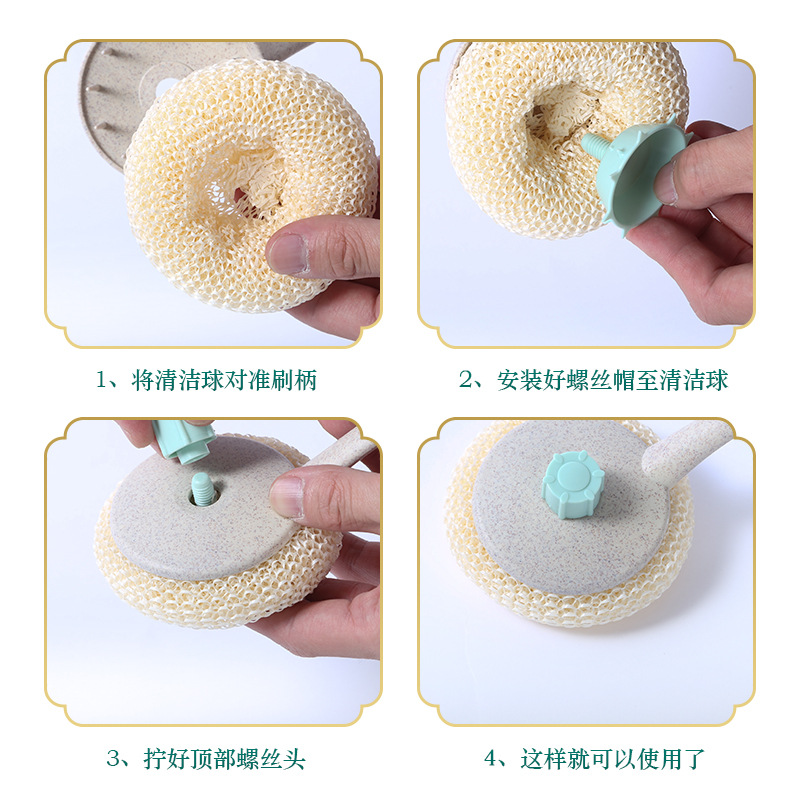 1、将清洁球对准刷柄

2、安装好螺丝帽至清洁球

3、拧好顶部螺丝头

4、这样就可以使用了