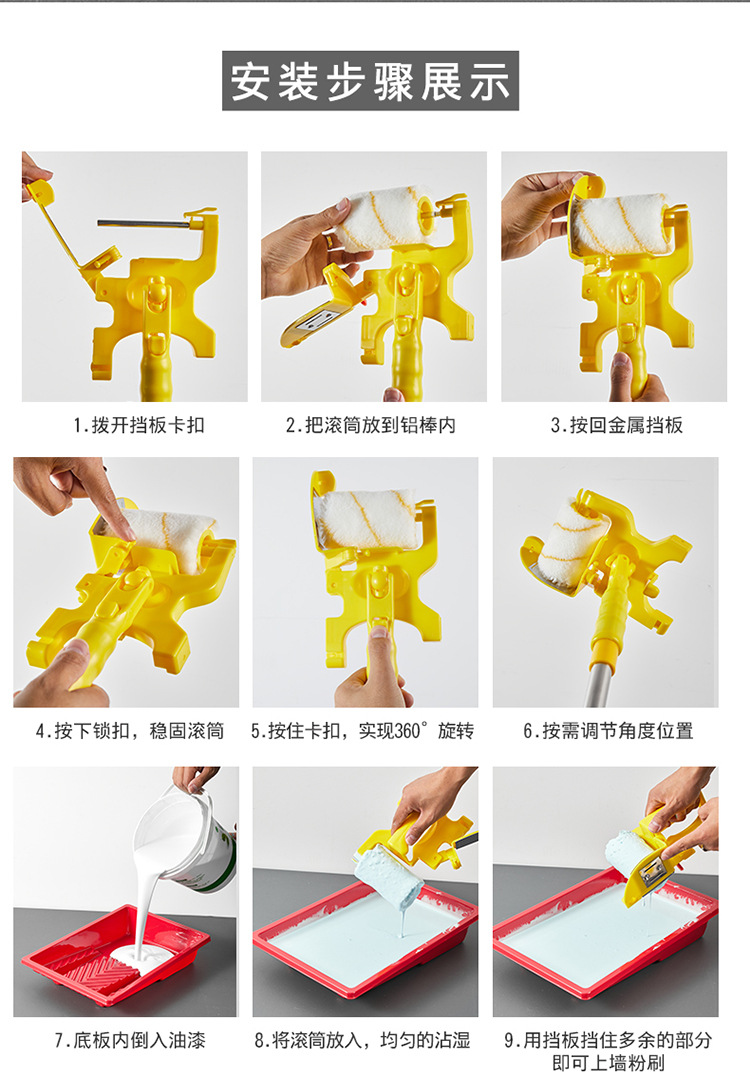 安装步骤展示

1.拨开挡板卡扣

2.把滚筒放到铝棒内

3.按回金属挡板

4.按下锁扣，稳固滚筒

5.按住卡扣，实现360°旋转

6.按需调节角度位置

7.底板内倒入油漆

8.将滚筒放入，均匀的沾湿

9.用挡板挡住多余的部分即可上墙粉刷